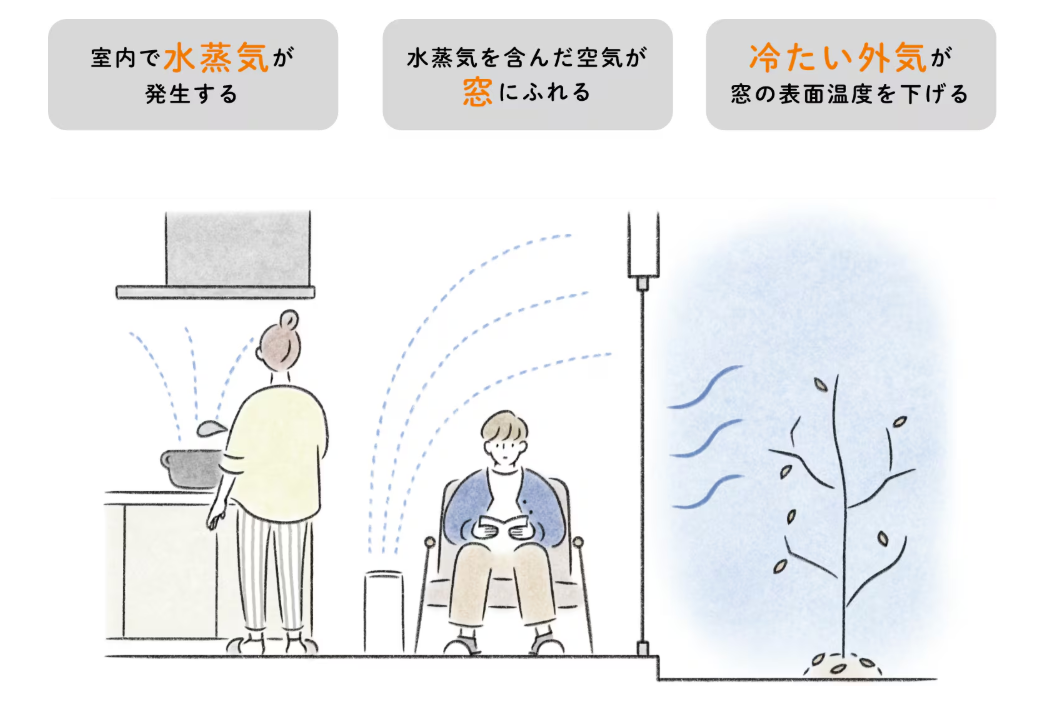 室内で水蒸気が発生する

水蒸気を含んだ空気が窓にふれる

冷たい外気が窓の表面温度を下げる