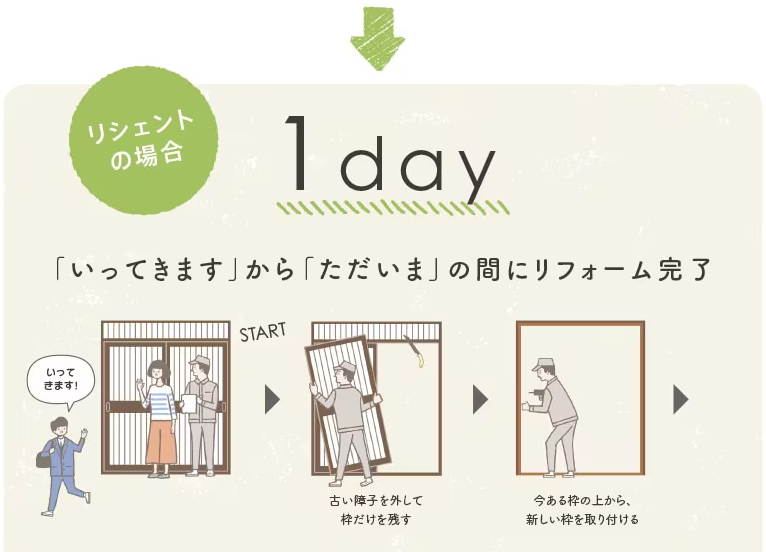 リシェントの場合

1day

「いってきます」から「ただいま」の間にリフォーム完了

いってきます!

START

古い障子を外して枠だけを残す

今ある枠の上から、新しい枠を取り付ける