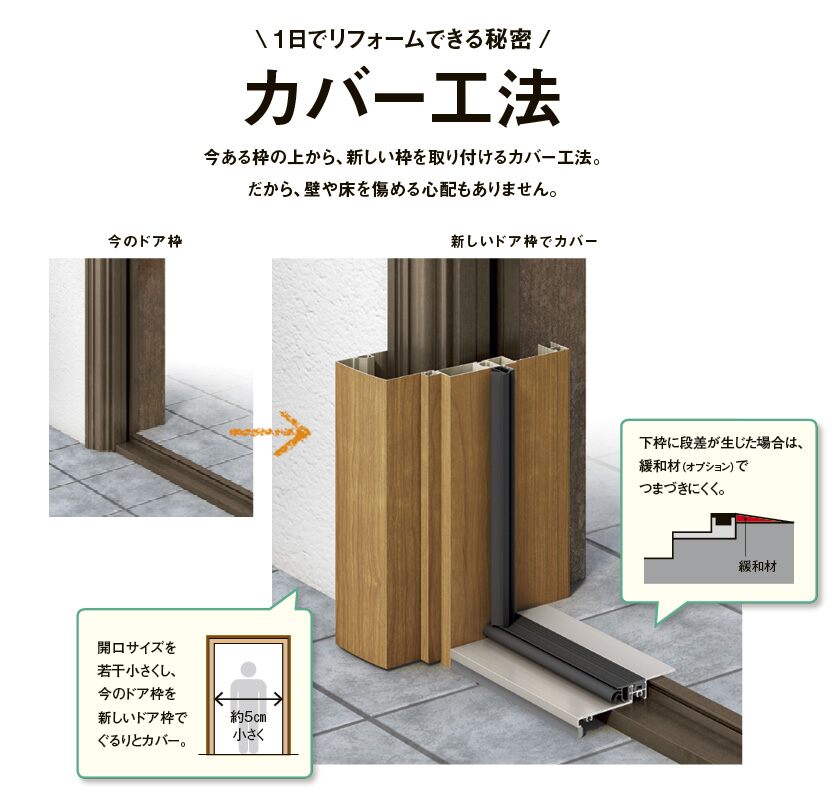 \ 1日でリフォームできる秘密 /

カバー工法

今ある枠の上から、新しい枠を取り付けるカバー工法。
だから、壁や床を傷める心配もありません。

今のドア枠

新しいドア枠でカバー

下枠に段差が生じた場合は、緩和材(オプション)でつまづきにくく。

緩和材

開口サイズを若干小さくし、今のドア枠を新しいドア枠でぐるりとカバー。

約5cm
小さく