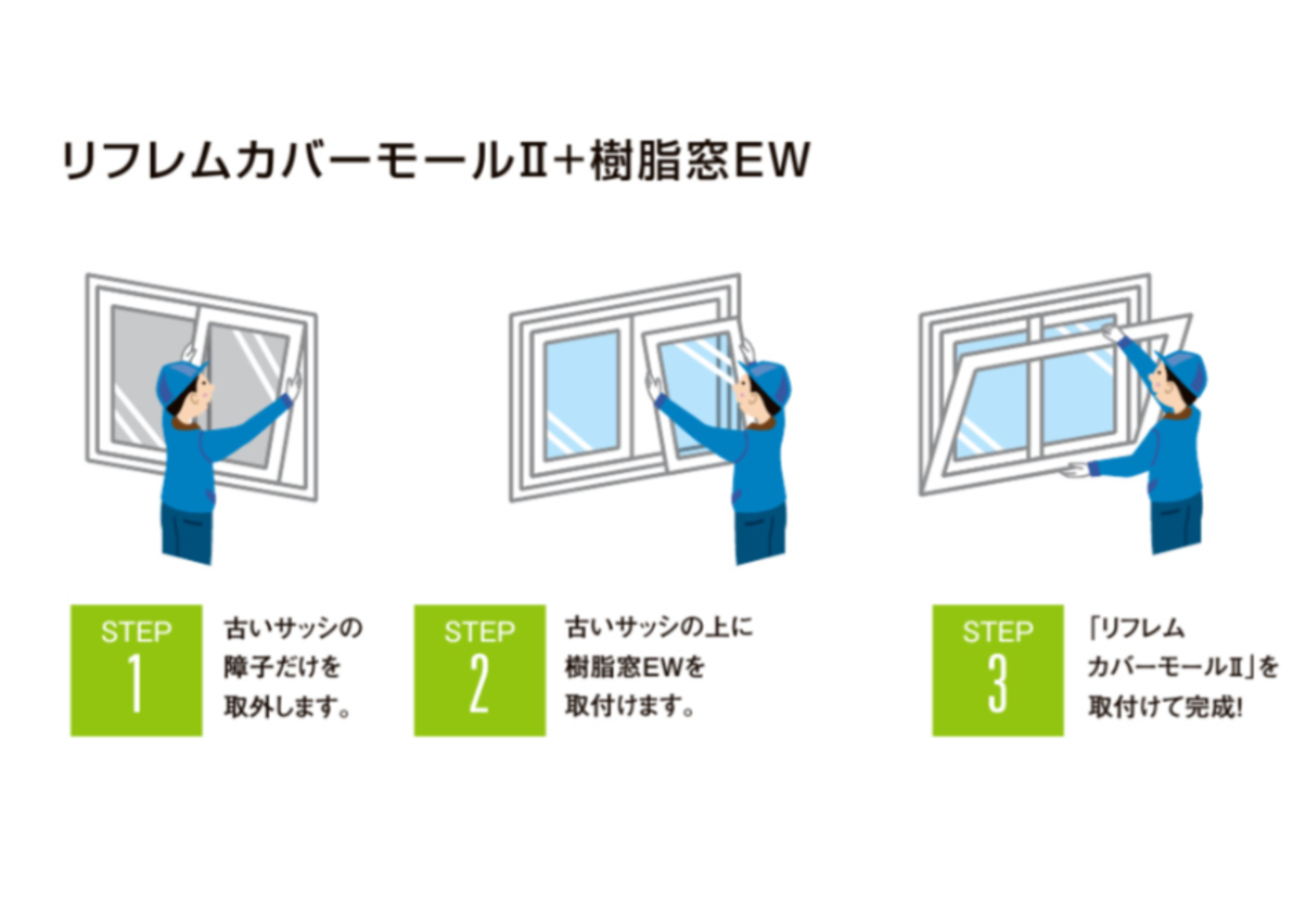 リフレムカバーモールII+樹脂窓EW

STEP
1

古いサッシの障子だけを取外します。

STEP
2

古いサッシの上に樹脂窓EWを取付けます。

STEP
3

「リフレムカバーモールII」を取付けて完成!