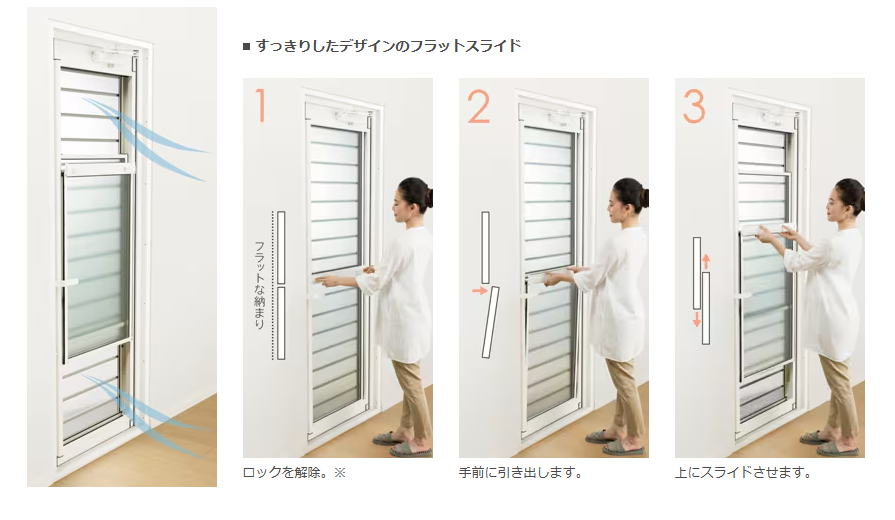 ■ すっきりしたデザインのフラットスライド

1

フラットな納まり

ロックを解除。※

2

手前に引き出します。

3

上にスライドさせます。