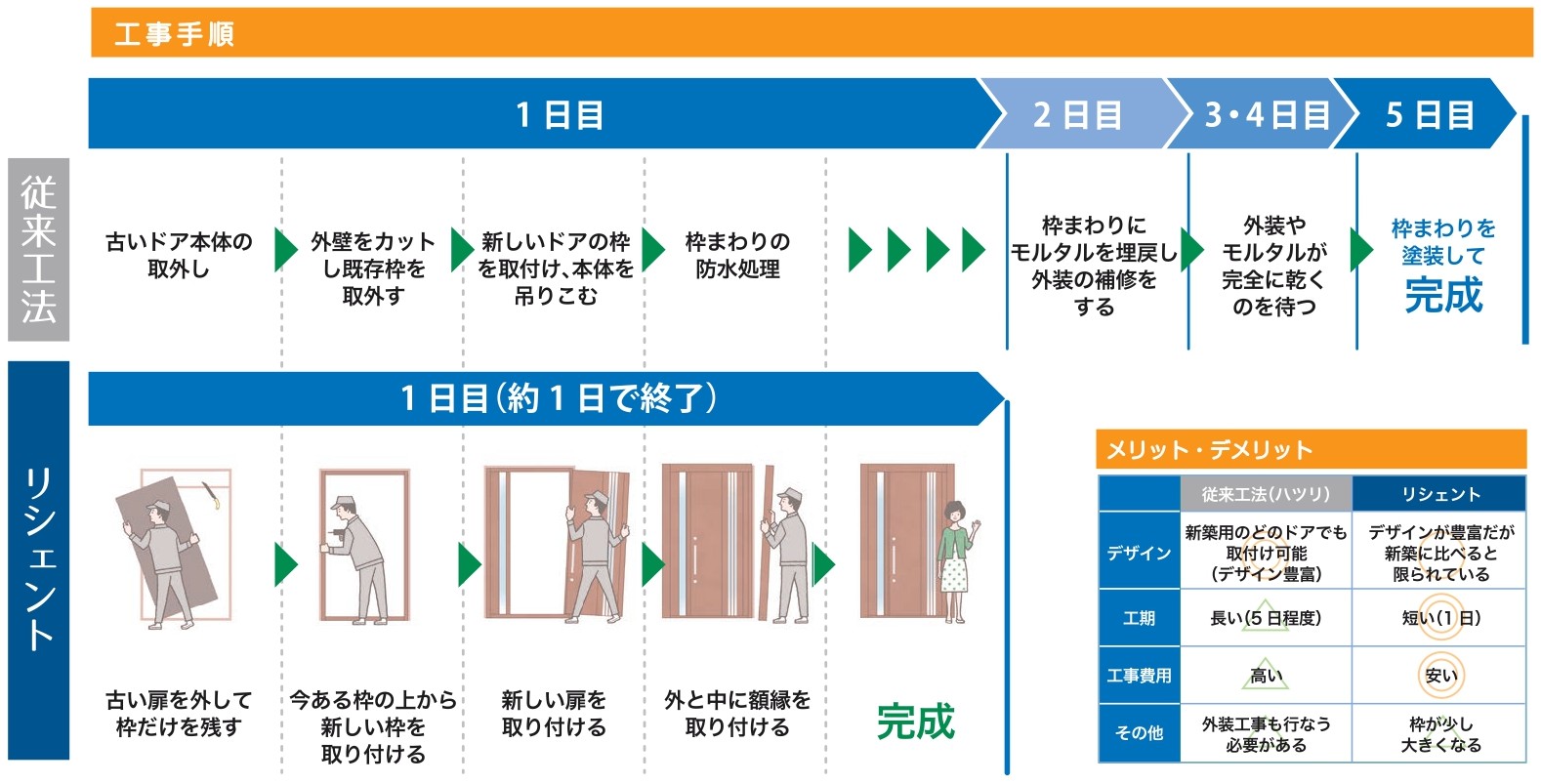 工事手順

1日目

2日目

3・4日目

5日目

従来工法

古いドア本体の取外し

外壁をカットし既存枠を取外す

新しいドアの枠を取付け、本体を吊りこむ

枠まわりの防水処理

枠まわりにモルタルを埋戻し外装の補修をする

外装やモルタルが完全に乾くのを待つ

枠まわりを塗装して完成

リシェント

1日目(約1日で終了)

古い扉を外して枠だけを残す

今ある枠の上から新しい枠を取り付ける

新しい扉を取り付ける

外と中に額縁を取り付ける

完成

メリット・デメリット

| | 従来工法(ハツリ) | リシェント |
|---|---|---|
| デザイン | 新築用のどのドアでも取付け可能(デザイン豊富) | デザインが豊富だが新築に比べると限られている |
| 工期 | 長い(5日程度) | 短い(1日) |
| 工事費用 | 高い | 安い |
| その他 | 外装工事も行なう必要がある | 枠が少し大きくなる |