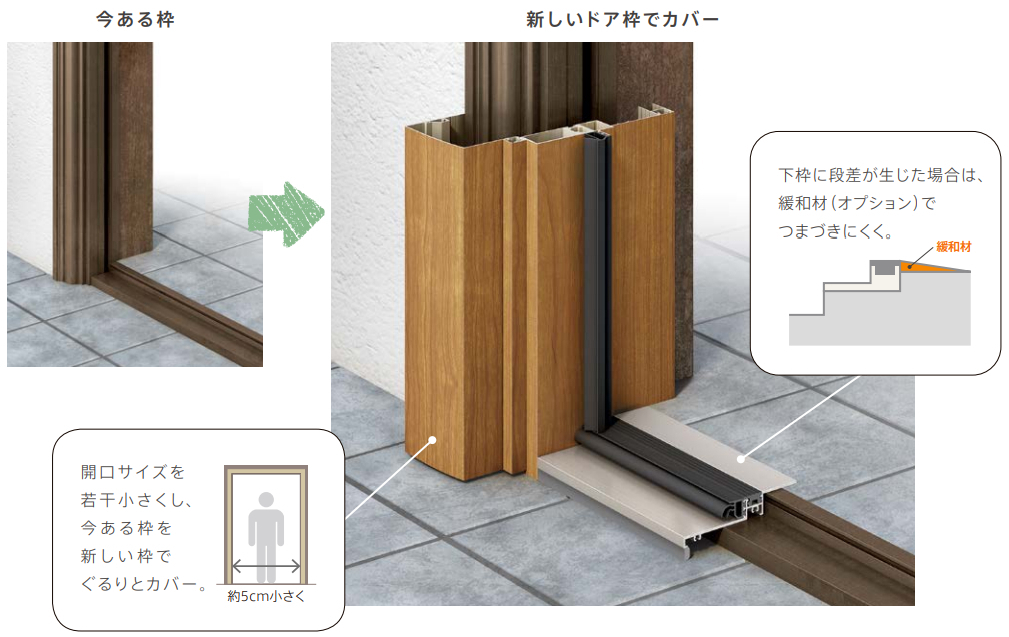 今ある枠

新しいドア枠でカバー

下枠に段差が生じた場合は、緩和材（オプション）でつまづきにくく。

緩和材

開口サイズを若干小さくし、今ある枠を新しい枠でぐるりとカバー。

約5cm小さく