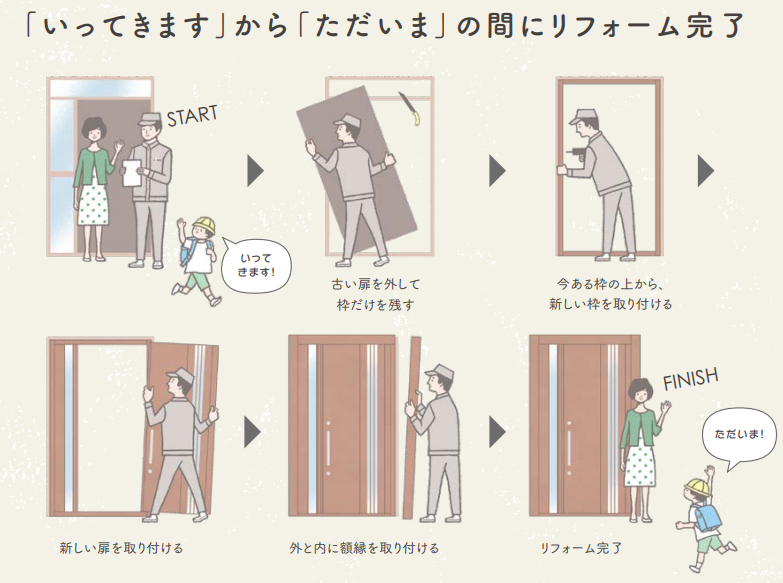 「いってきます」から「ただいま」の間にリフォーム完了

START

いってきます!

古い扉を外して枠だけを残す

今ある枠の上から、新しい枠を取り付ける

新しい扉を取り付ける

外と内に額縁を取り付ける

FINISH

ただいま!

リフォーム完了