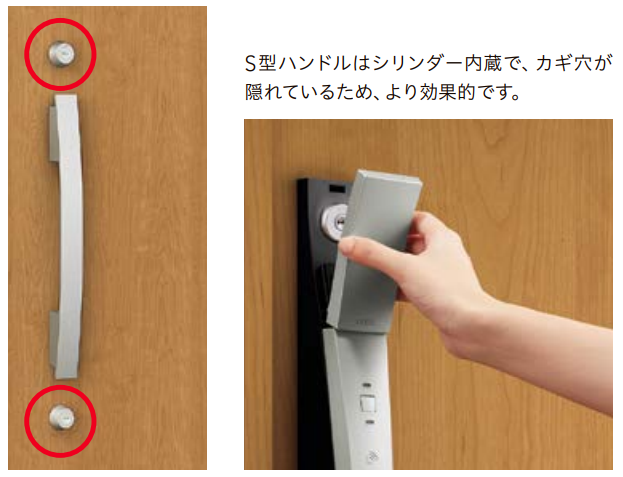 S型ハンドルはシリンダー内蔵で、カギ穴が隠れているため、より効果的です。