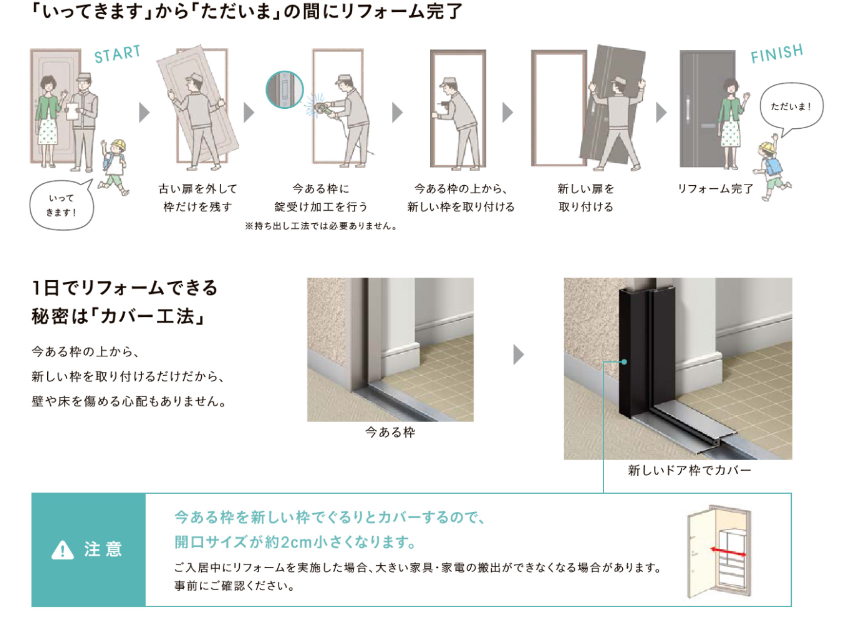 「いってきます」から「ただいま」の間にリフォーム完了

START

いってきます!

古い扉を外して枠だけを残す

今ある枠に錠受け加工を行う
※持ち出し工法では必要ありません。

今ある枠の上から、新しい枠を取り付ける

新しい扉を取り付ける

FINISH

ただいま!

リフォーム完了

1日でリフォームできる秘密は「カバー工法」

今ある枠の上から、新しい枠を取り付けるだけだから、壁や床を傷める心配もありません。

今ある枠

新しいドア枠でカバー

注意

今ある枠を新しい枠でぐるりとカバーするので、開口サイズが約2cm小さくなります。

ご入居中にリフォームを実施した場合、大きい家具・家電の搬出ができなくなる場合があります。事前にご確認ください。