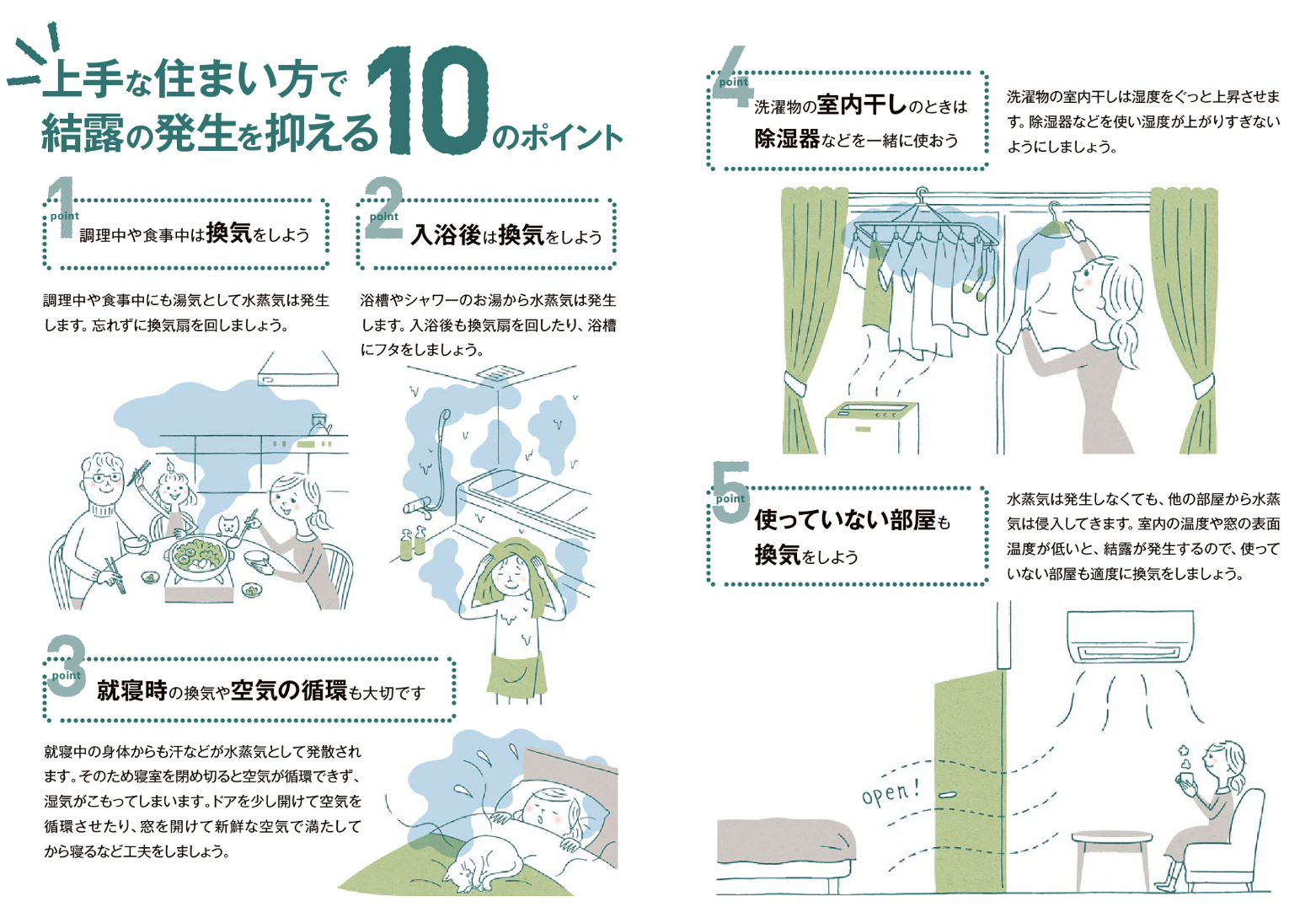 上手な住まい方で結露の発生を抑える10のポイント

1 point 調理中や食事中は換気をしよう

調理中や食事中にも湯気として水蒸気は発生します。忘れずに換気扇を回しましょう。

2 point 入浴後は換気をしよう

浴槽やシャワーのお湯から水蒸気は発生します。入浴後も換気扇を回したり、浴槽にフタをしましょう。

3 point 就寝時の換気や空気の循環も大切です

就寝中の身体からも汗などが水蒸気として発散されます。そのため寝室を閉め切ると空気が循環できず、湿気がこもってしまいます。ドアを少し開けて空気を循環させたり、窓を開けて新鮮な空気で満たしてから寝るなど工夫をしましょう。

4 point 洗濯物の室内干しのときは除湿器などを一緒に使おう

洗濯物の室内干しは湿度をぐっと上昇させます。除湿器などを使い湿度が上がりすぎないようにしましょう。

5 point 使っていない部屋も換気をしよう

水蒸気は発生しなくても、他の部屋から水蒸気は侵入してきます。室内の温度や窓の表面温度が低いと、結露が発生するので、使っていない部屋も適度に換気をしましょう。

open!