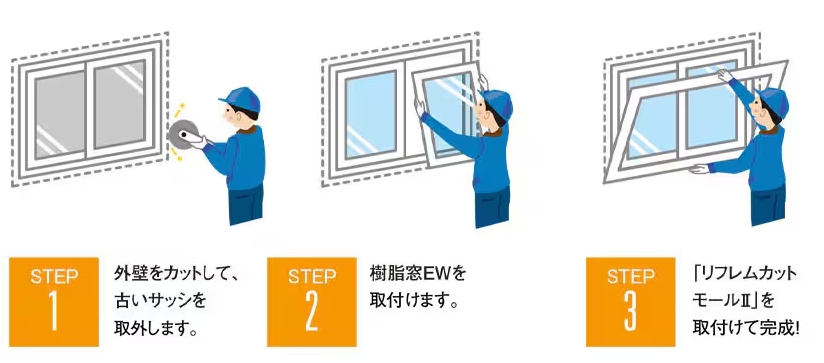 STEP
1

外壁をカットして、古いサッシを取外します。

STEP
2

樹脂窓EWを取付けます。

STEP
3

「リフレムカットモールII」を取付けて完成!