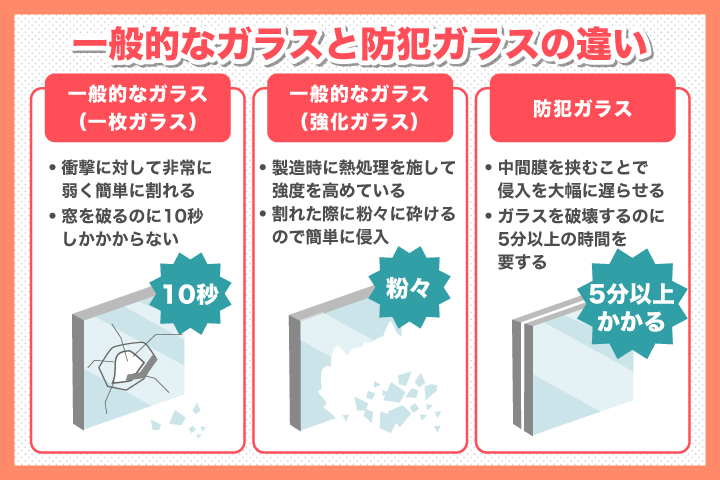 一般的なガラスと防犯ガラスの違い

一般的なガラス
（一枚ガラス）

• 衝撃に対して非常に弱く簡単に割れる
• 窓を破るのに10秒しかかからない

10秒

一般的なガラス
（強化ガラス）

• 製造時に熱処理を施して強度を高めている
• 割れた際に粉々に砕けるので簡単に侵入

粉々

防犯ガラス

• 中間膜を挟むことで侵入を大幅に遅らせる
• ガラスを破壊するのに5分以上の時間を要する

5分以上かかる