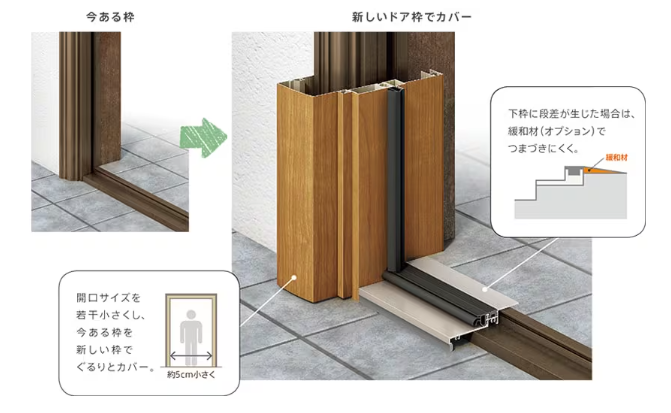 今ある枠

新しいドア枠でカバー

下枠に段差が生じた場合は、緩和材（オプション）でつまづきにくく。

緩和材

開口サイズを若干小さくし、今ある枠を新しい枠でぐるりとカバー。

約5cm小さく