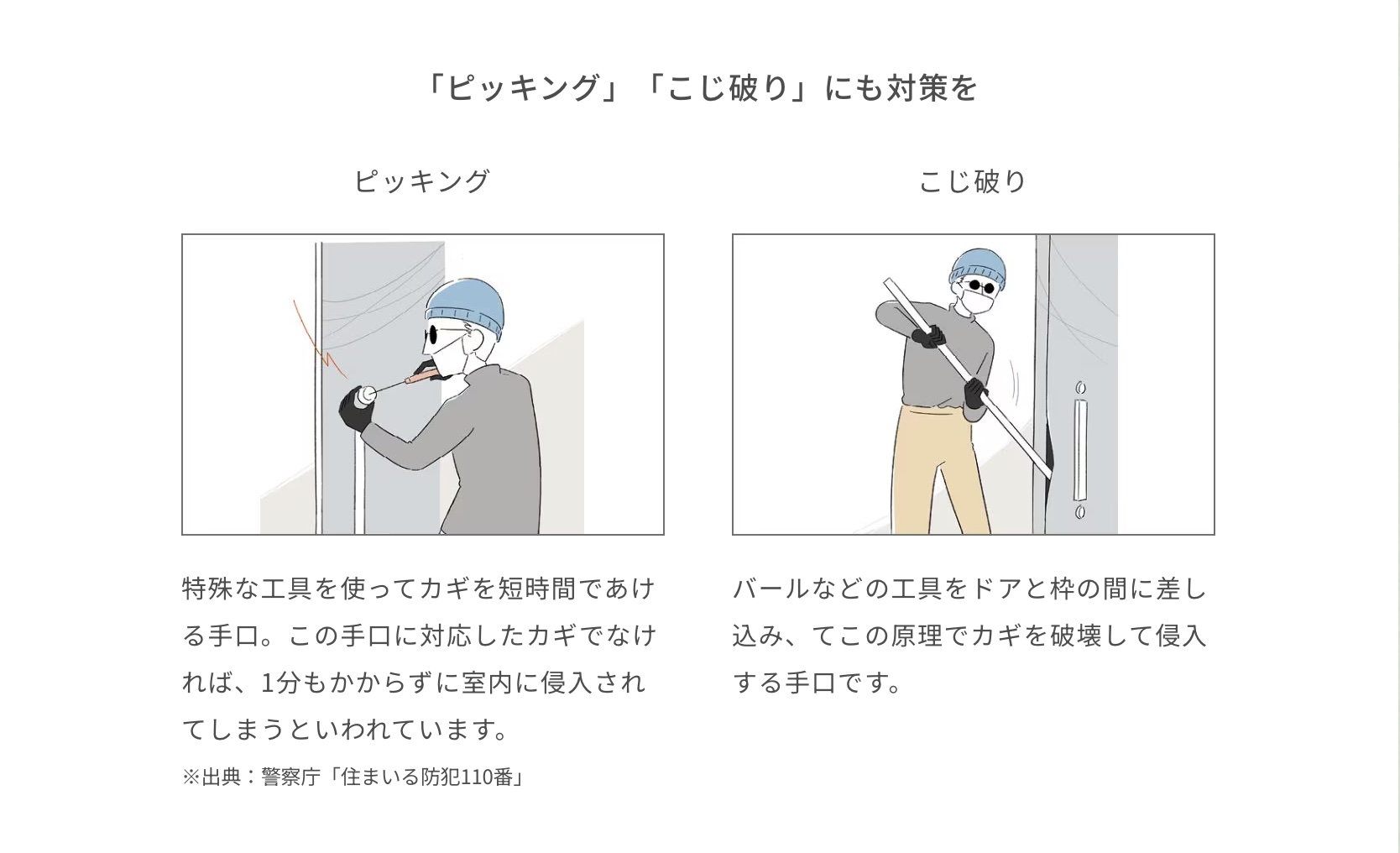 「ピッキング」「こじ破り」にも対策を

ピッキング

特殊な工具を使ってカギを短時間であける手口。この手口に対応したカギでなければ、1分もかからずに室内に侵入されてしまうといわれています。

※出典：警察庁「住まいる防犯110番」

こじ破り

バールなどの工具をドアと枠の間に差し込み、てこの原理でカギを破壊して侵入する手口です。