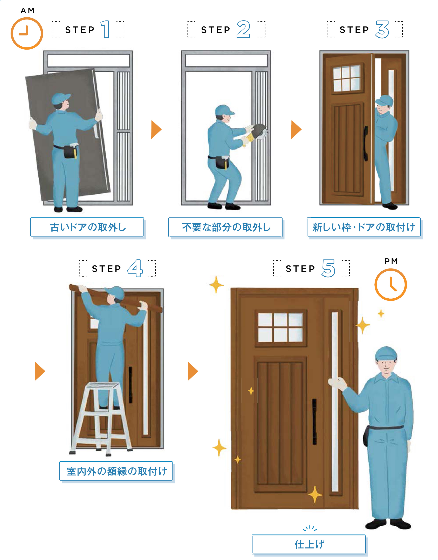 AM

STEP 1

古いドアの取外し

STEP 2

不要な部分の取外し

STEP 3

新しい枠・ドアの取付け

STEP 4

室内外の額縁の取付け

STEP 5

PM

仕上げ