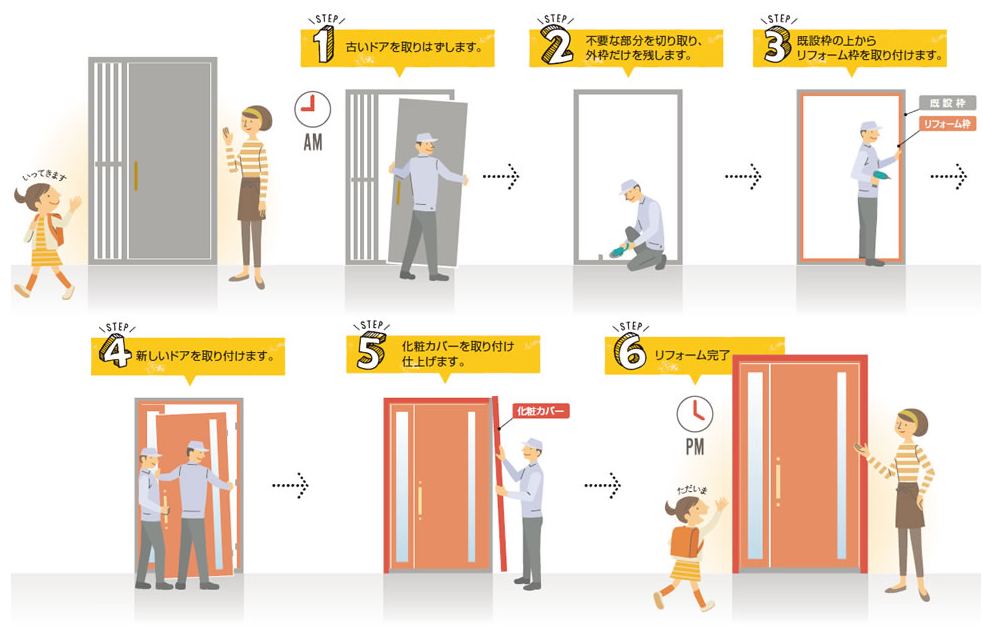 いってきます

STEP 1 古いドアを取りはずします。

AM

STEP 2 不要な部分を切り取り、外枠だけを残します。

STEP 3 既設枠の上からリフォーム枠を取り付けます。

既設枠

リフォーム枠

STEP 4 新しいドアを取り付けます。

STEP 5 化粧カバーを取り付け仕上げます。

化粧カバー

STEP 6 リフォーム完了

PM

ただいま