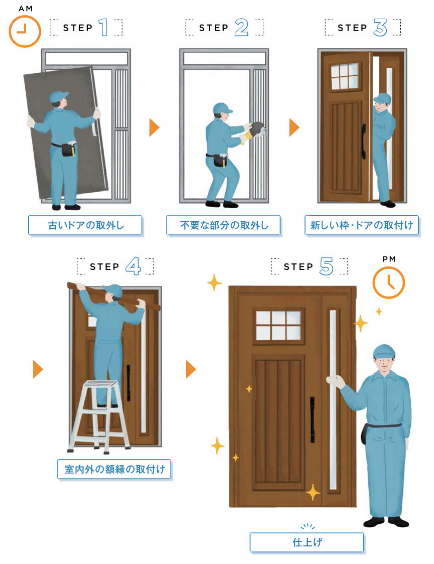 AM

STEP 1

古いドアの取外し

STEP 2

不要な部分の取外し

STEP 3

新しい枠・ドアの取付け

STEP 4

室内外の額縁の取付け

STEP 5

PM

仕上げ