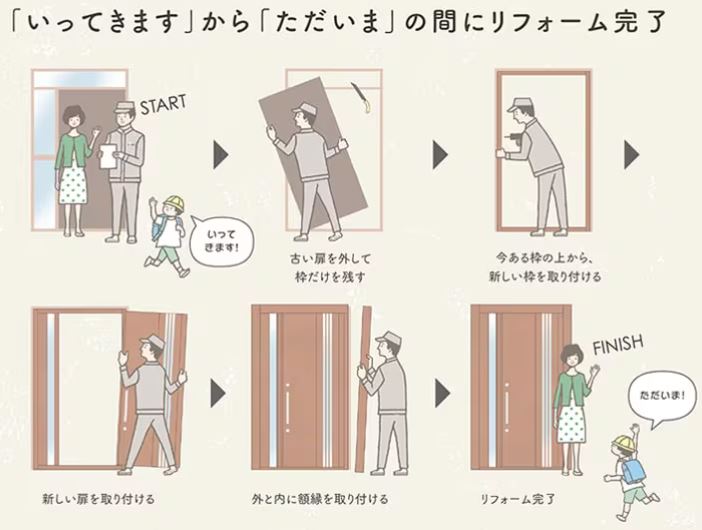 「いってきます」から「ただいま」の間にリフォーム完了

START

いってきます!

古い扉を外して枠だけを残す

今ある枠の上から、新しい枠を取り付ける

新しい扉を取り付ける

外と内に額縁を取り付ける

FINISH

ただいま!

リフォーム完了