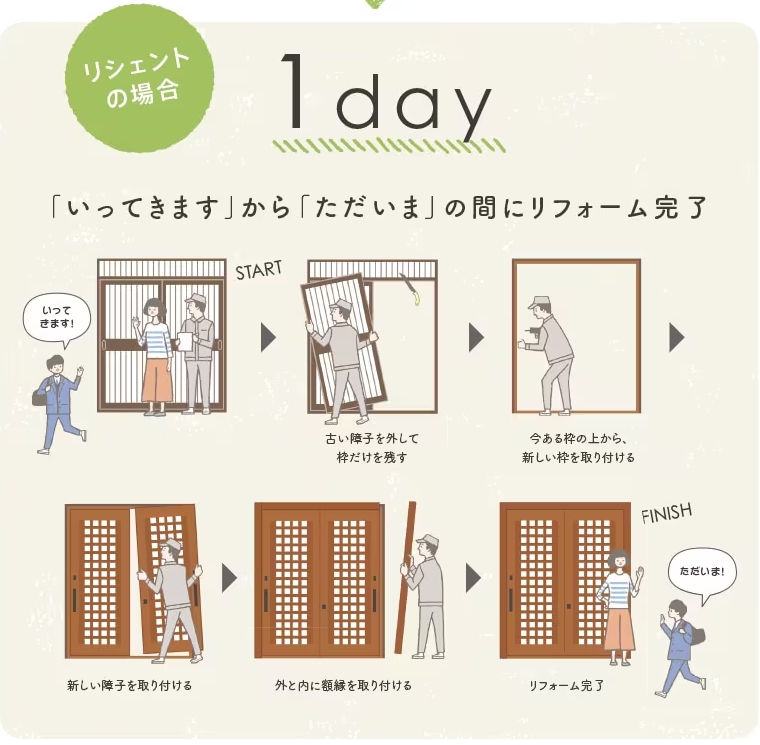 リシェントの場合

1day

「いってきます」から「ただいま」の間にリフォーム完了

いってきます!

START

古い障子を外して枠だけを残す

今ある枠の上から、新しい枠を取り付ける

新しい障子を取り付ける

外と内に額縁を取り付ける

FINISH

リフォーム完了

ただいま!