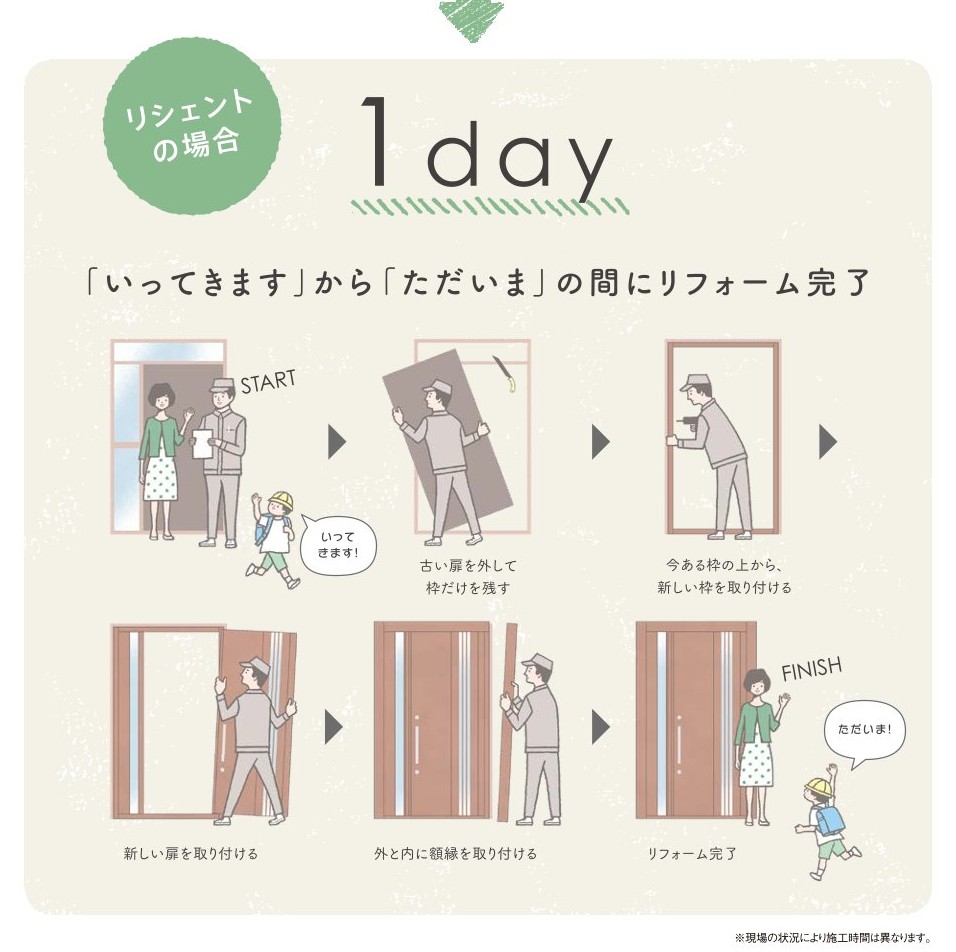 リシェントの場合

1day

「いってきます」から「ただいま」の間にリフォーム完了

START

いってきます!

古い扉を外して枠だけを残す

今ある枠の上から、新しい枠を取り付ける

新しい扉を取り付ける

外と内に額縁を取り付ける

FINISH

ただいま!

リフォーム完了

※現場の状況により施工時間は異なります。