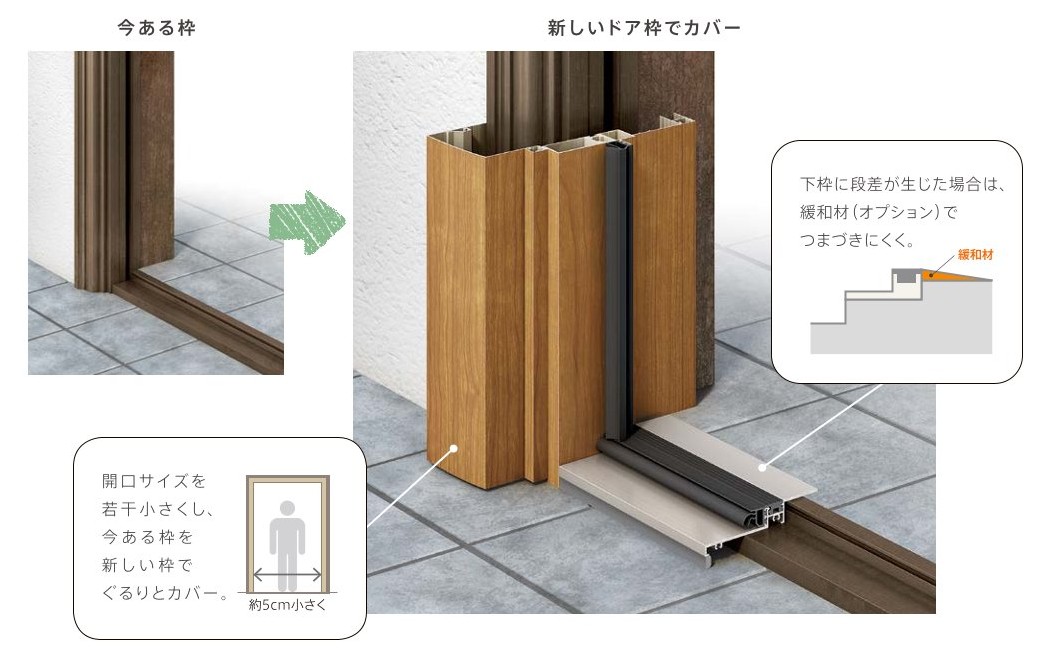 今ある枠

新しいドア枠でカバー

下枠に段差が生じた場合は、緩和材（オプション）でつまづきにくく。

緩和材

開口サイズを若干小さくし、今ある枠を新しい枠でぐるりとカバー。

約5cm小さく