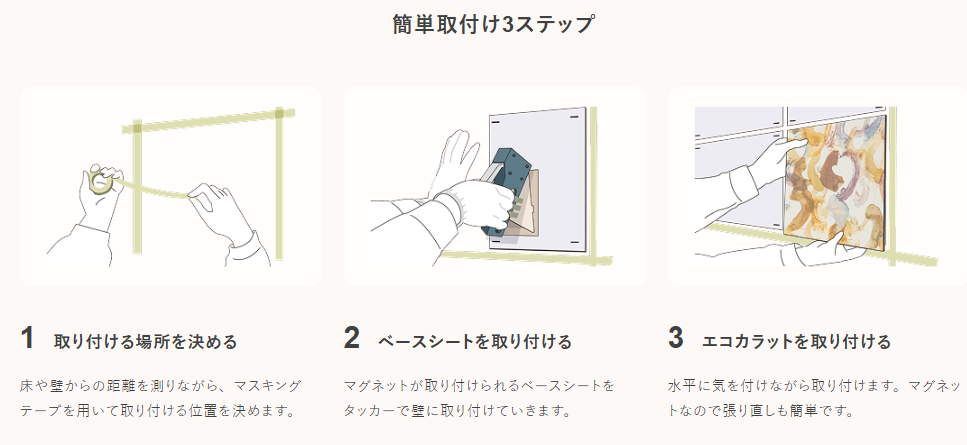 簡単取付け3ステップ

1 取り付ける場所を決める

床や壁からの距離を測りながら、マスキングテープを用いて取り付ける位置を決めます。

2 ベースシートを取り付ける

マグネットが取り付けられるベースシートをタッカーで壁に取り付けていきます。

3 エコカラットを取り付ける

水平に気を付けながら取り付けます。マグネットなので張り直しも簡単です。