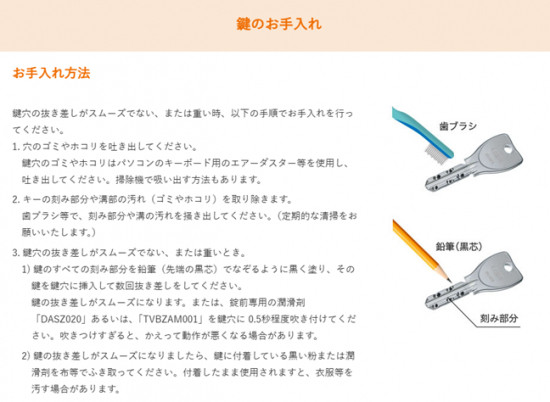 鍵のお手入れ

お手入れ方法

鍵穴の抜き差しがスムーズでない、または重い時、以下の手順でお手入れを行ってください。

1. 穴のゴミやホコリを吐き出してください。
鍵穴のゴミやホコリはパソコンのキーボード用のエアーダスター等を使用し、吐き出してください。掃除機で吸い出す方法もあります。

2. キーの刻み部分や溝部の汚れ（ゴミやホコリ）を取り除きます。
歯ブラシ等で、刻み部分や溝の汚れを掻き出してください。（定期的な清掃をお願いいたします。）

3. 鍵穴の抜き差しがスムーズでない、または重いとき。
1) 鍵のすべての刻み部分を鉛筆（先端の黒芯）でなぞるように黒く塗り、その鍵を鍵穴に挿入して数回抜き差しをしてください。
鍵の抜き差しがスムーズになります。または、錠前専用の潤滑剤「DASZ020」あるいは、「TVBZAM001」を鍵穴に 0.5秒程度吹き付けてください。吹きつけすぎると、かえって動作が悪くなる場合があります。

2) 鍵の抜き差しがスムーズになりましたら、鍵に付着している黒い粉または潤滑剤を布等でふき取ってください。付着したまま使用されますと、衣服等を汚す場合があります。

歯ブラシ

鉛筆（黒芯）

刻み部分