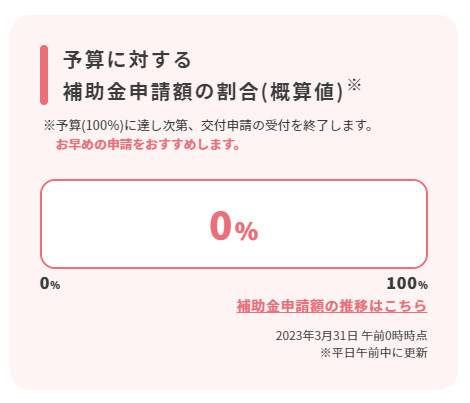 予算に対する
補助金申請額の割合(概算値)※

※予算(100%)に達し次第、交付申請の受付を終了します。
お早めの申請をおすすめします。

0%

0%

100%

補助金申請額の推移はこちら

2023年3月31日 午前0時時点
※平日午前中に更新