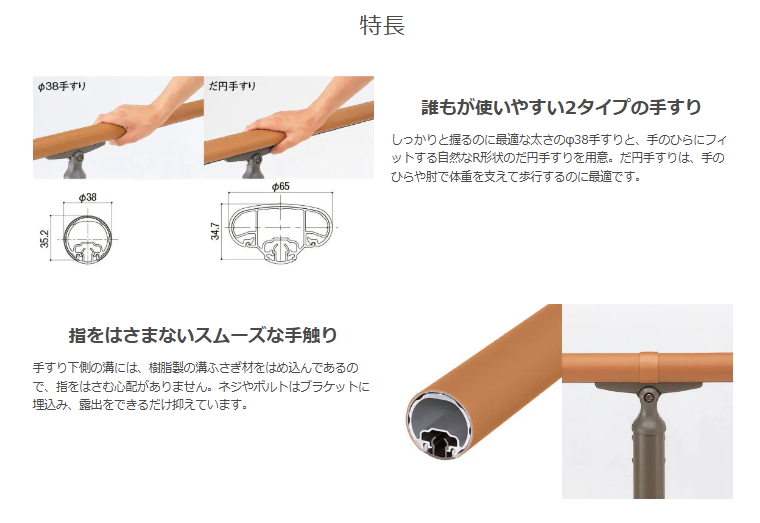 特長

φ38手すり

だ円手すり

φ38

35.2

φ65

34.7

誰もが使いやすい2タイプの手すり

しっかりと握るのに最適な太さのφ38手すりと、手のひらにフィットする自然なR形状のだ円手すりを用意。だ円手すりは、手のひらや肘で体重を支えて歩行するのに最適です。

指をはさまないスムーズな手触り

手すり下側の溝には、樹脂製の溝ふさぎ材をはめ込んであるので、指をはさむ心配がありません。ネジやボルトはブラケットに埋込み、露出をできるだけ抑えています。