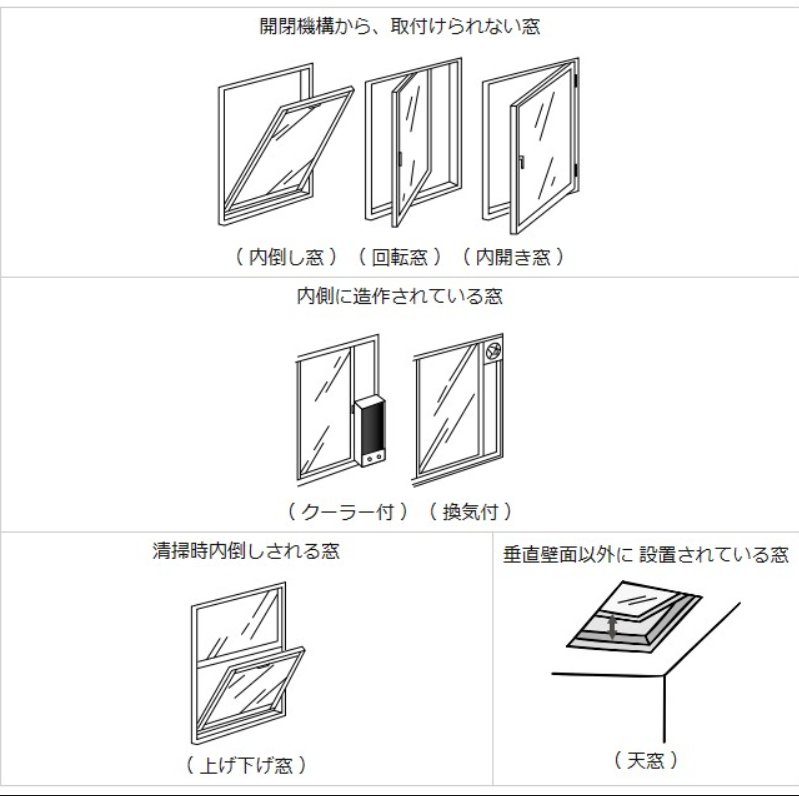 開閉機構から、取付けられない窓

（ 内倒し窓 ）（ 回転窓 ）（ 内開き窓 ）

内側に造作されている窓

（ クーラー付 ）（ 換気付 ）

清掃時内倒しされる窓

（ 上げ下げ窓 ）

垂直壁面以外に 設置されている窓

（ 天窓 ）