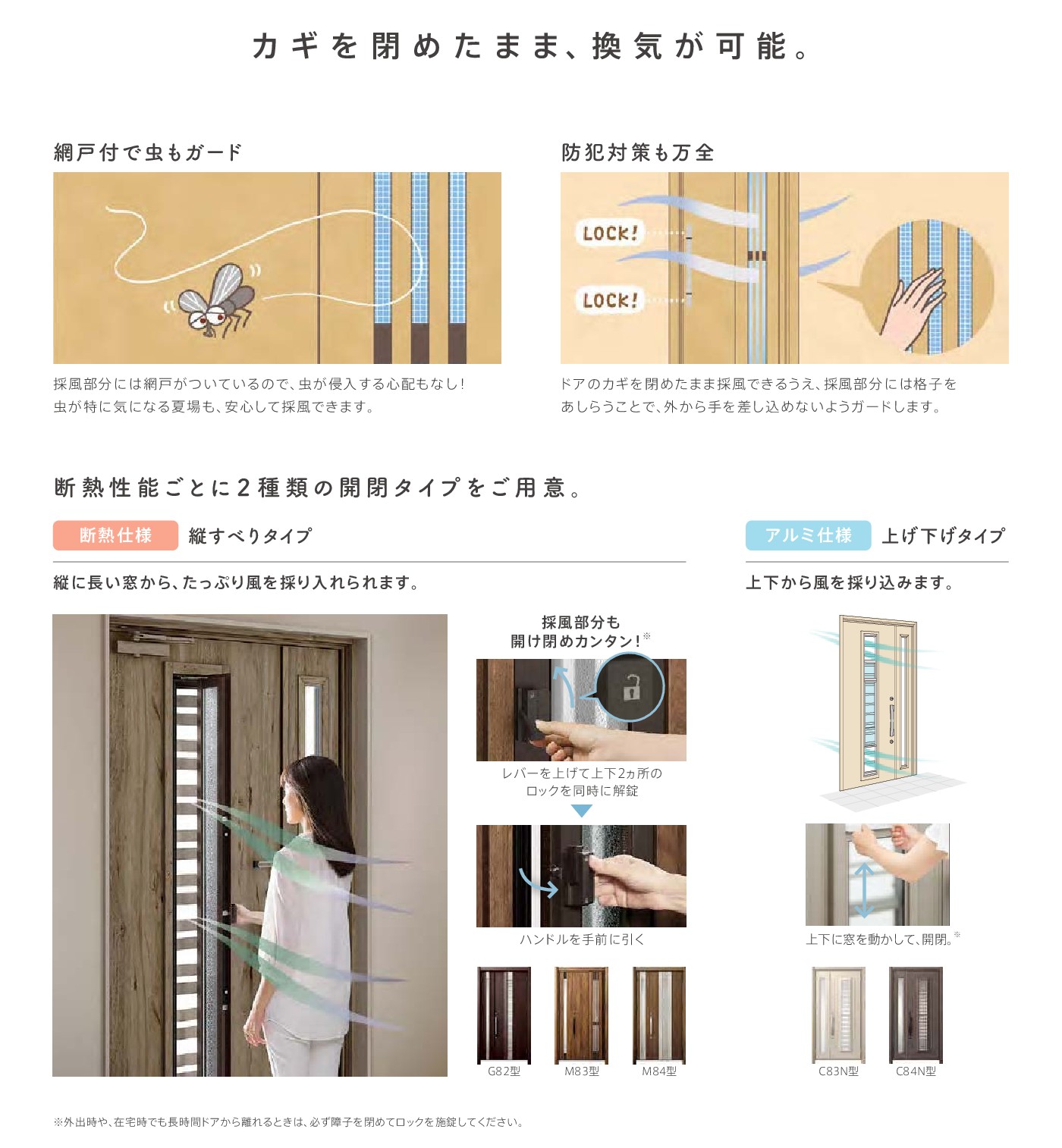 カギを閉めたまま、換気が可能。

網戸付で虫もガード

採風部分には網戸がついているので、虫が侵入する心配もなし！虫が特に気になる夏場も、安心して採風できます。

防犯対策も万全

LOCK!

LOCK!

ドアのカギを閉めたまま採風できるうえ、採風部分には格子をあしらうことで、外から手を差し込めないようガードします。

断熱性能ごとに2種類の開閉タイプをご用意。

断熱仕様 縦すべりタイプ

縦に長い窓から、たっぷり風を採り入れられます。

採風部分も開け閉めカンタン！※

レバーを上げて上下2ヵ所のロックを同時に解錠

ハンドルを手前に引く

G82型 M83型 M84型

アルミ仕様 上げ下げタイプ

上下から風を採り込みます。

上下に窓を動かして、開閉。※

C83N型 C84N型

※外出時や、在宅時でも長時間ドアから離れるときは、必ず障子を閉めてロックを施錠してください。