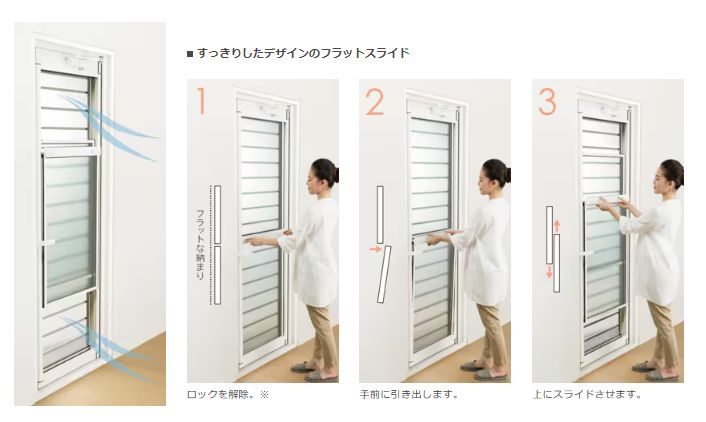 ■ すっきりしたデザインのフラットスライド

1

フラットな納まり

ロックを解除。※

2

手前に引き出します。

3

上にスライドさせます。