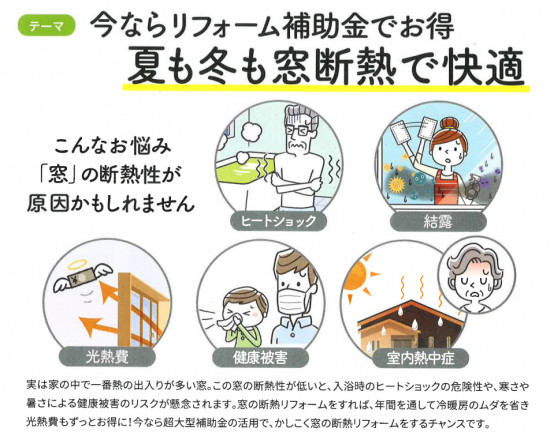 テーマ 今ならリフォーム補助金でお得

夏も冬も窓断熱で快適

こんなお悩み
「窓」の断熱性が
原因かもしれません

ヒートショック

結露

光熱費

健康被害

室内熱中症

実は家の中で一番熱の出入りが多い窓。この窓の断熱性が低いと、入浴時のヒートショックの危険性や、寒さや暑さによる健康被害のリスクが懸念されます。窓の断熱リフォームをすれば、年間を通して冷暖房のムダを省き光熱費もずっとお得に！今なら超大型補助金の活用で、かしこく窓の断熱リフォームをするチャンスです。