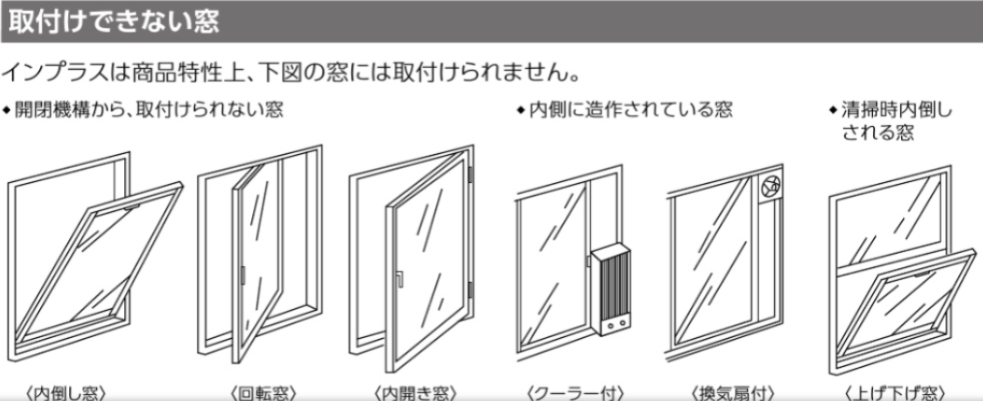 取付けできない窓

インプラスは商品特性上、下図の窓には取付けられません。

◆開閉機構から、取付けられない窓

◆内側に造作されている窓

◆清掃時内倒しされる窓

〈内倒し窓〉

〈回転窓〉

〈内開き窓〉

〈クーラー付〉

〈換気扇付〉

〈上げ下げ窓〉