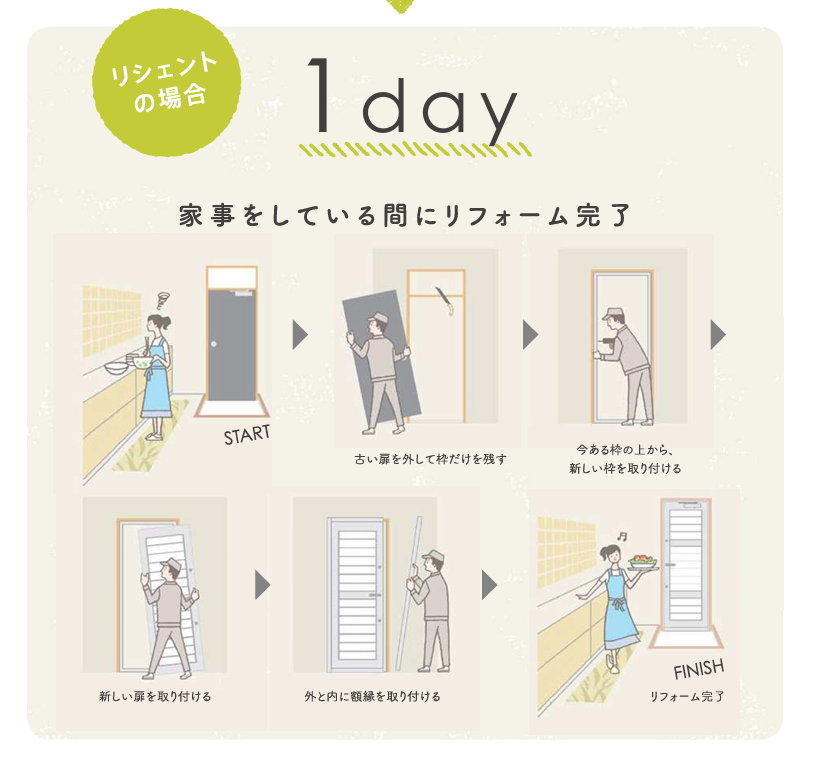 リシェントの場合

1day

家事をしている間にリフォーム完了

START

古い扉を外して枠だけを残す

今ある枠の上から、新しい枠を取り付ける

新しい扉を取り付ける

外と内に額縁を取り付ける

FINISH

リフォーム完了