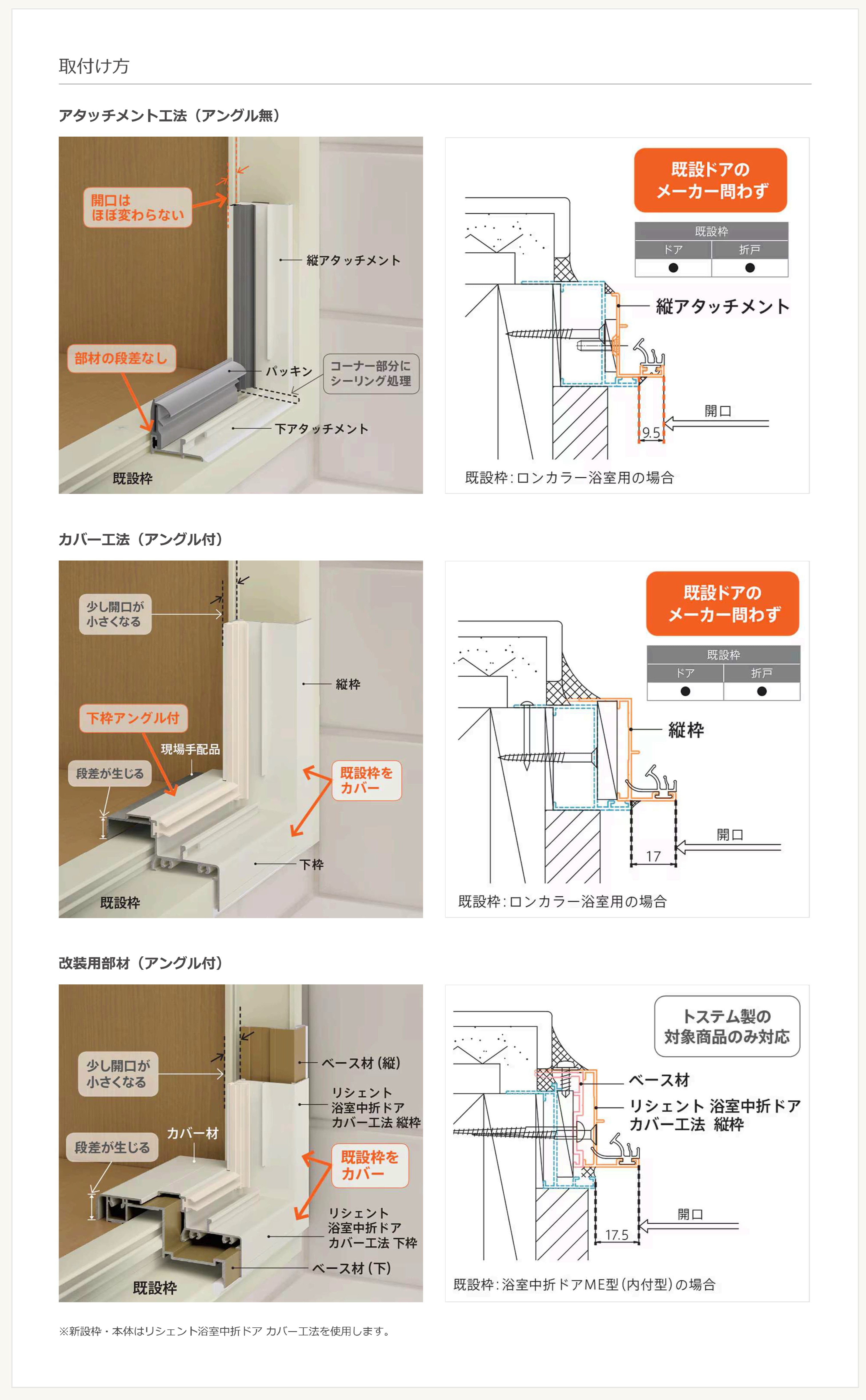 取付け方

アタッチメント工法（アングル無）

開口は
ほぼ変わらない

縦アタッチメント

部材の段差なし

パッキン

コーナー部分に
シーリング処理

下アタッチメント

既設枠

既設ドアの
メーカー問わず

| 既設枠 | |
|---|---|
| ドア | 折戸 |
| ● | ● |

縦アタッチメント

開口

9.5

既設枠：ロンカラー浴室用の場合

カバー工法（アングル付）

少し開口が
小さくなる

縦枠

下枠アングル付

現場手配品

段差が生じる

既設枠を
カバー

下枠

既設枠

既設ドアの
メーカー問わず

| 既設枠 | |
|---|---|
| ドア | 折戸 |
| ● | ● |

縦枠

開口

17

既設枠：ロンカラー浴室用の場合

改装用部材（アングル付）

少し開口が
小さくなる

ベース材（縦）

リシェント
浴室中折ドア
カバー工法 縦枠

カバー材

段差が生じる

既設枠を
カバー

リシェント
浴室中折ドア
カバー工法 下枠

ベース材（下）

既設枠

トステム製の
対象商品のみ対応

ベース材

リシェント 浴室中折ドア
カバー工法 縦枠

開口

17.5

既設枠：浴室中折ドアME型（内付型）の場合

※新設枠・本体はリシェント浴室中折ドア カバー工法を使用します。