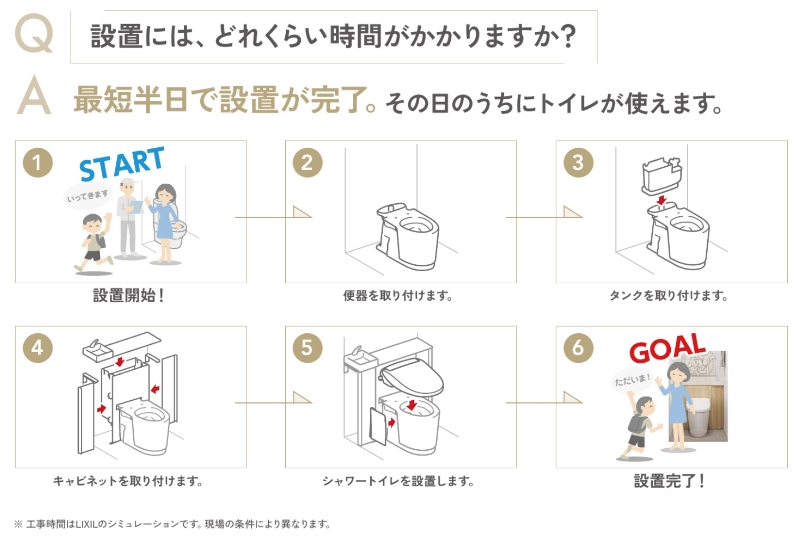 Q 設置には、どれくらい時間がかかりますか?

A 最短半日で設置が完了。その日のうちにトイレが使えます。

1 START いってきます 設置開始!

2 便器を取り付けます。

3 タンクを取り付けます。

4 キャビネットを取り付けます。

5 シャワートイレを設置します。

6 GOAL ただいま! 設置完了!

※ 工事時間はLIXILのシミュレーションです。現場の条件により異なります。