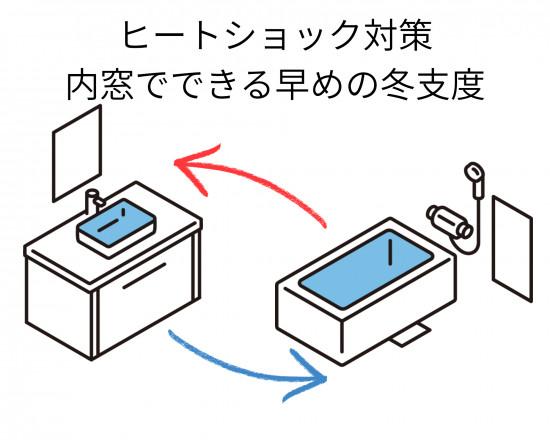 ヒートショック対策
内窓でできる早めの冬支度