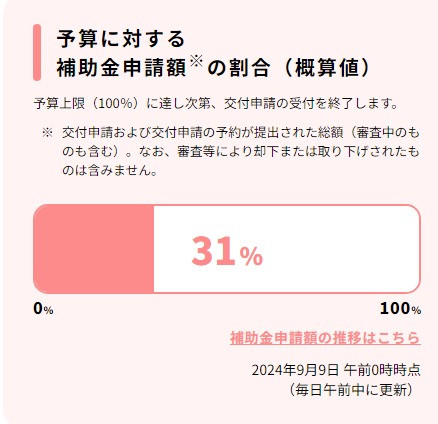 予算に対する
補助金申請額※の割合（概算値）

予算上限（100%）に達し次第、交付申請の受付を終了します。

※ 交付申請および交付申請の予約が提出された総額（審査中のものも含む）。なお、審査等により却下または取り下げされたものは含みません。

31%

0%

100%

補助金申請額の推移はこちら

2024年9月9日 午前0時時点
（毎日午前中に更新）