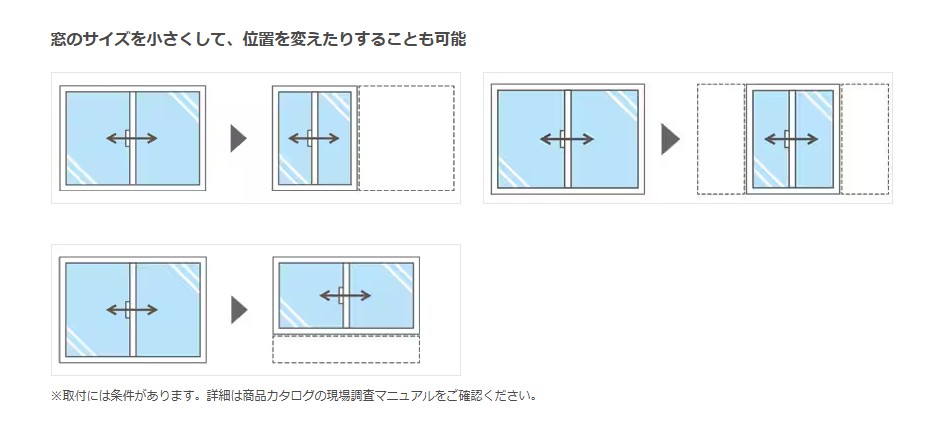 窓のサイズを小さくして、位置を変えたりすることも可能

※取付には条件があります。詳細は商品カタログの現場調査マニュアルをご確認ください。