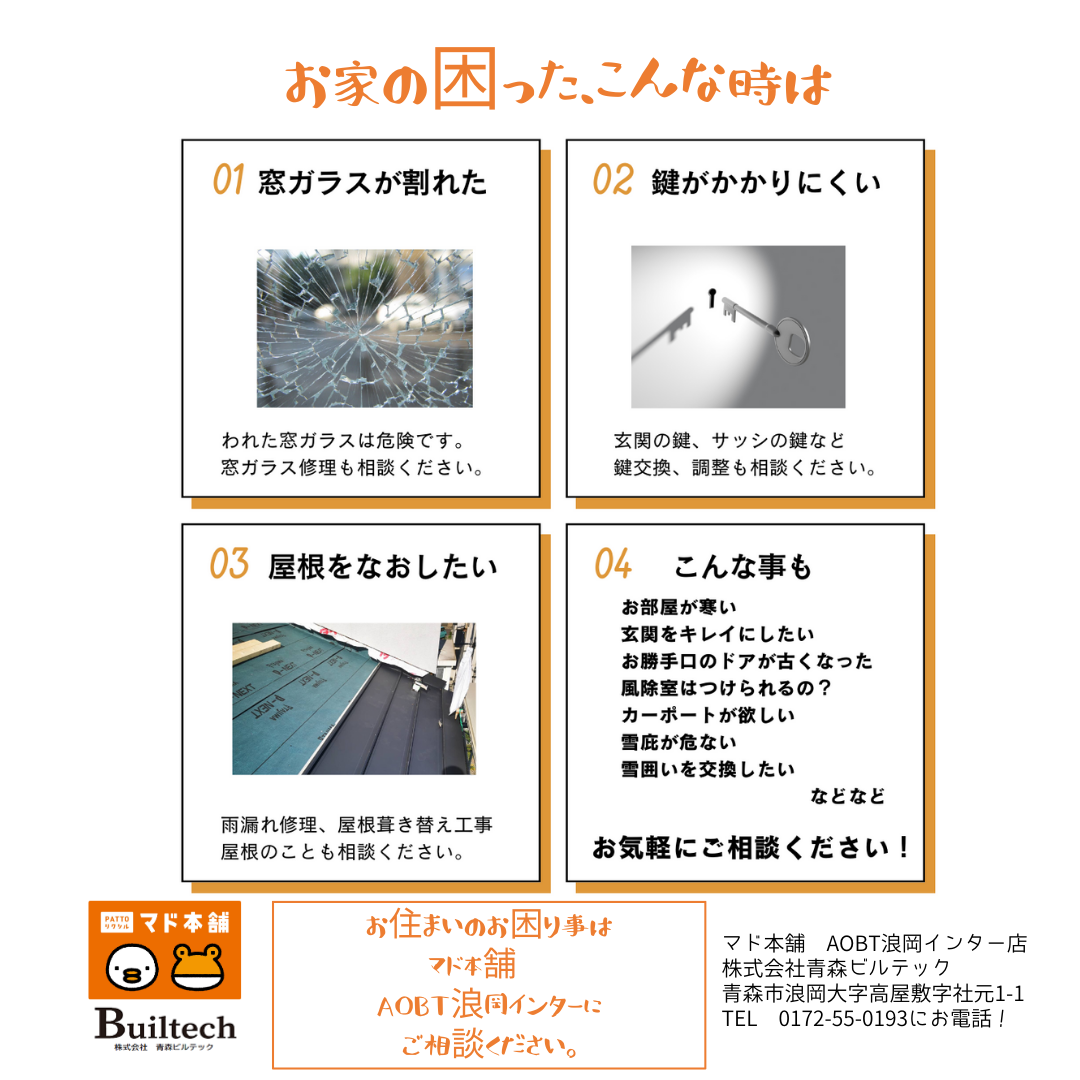 お家の困った、こんな時は

01 窓ガラスが割れた

われた窓ガラスは危険です。
窓ガラス修理も相談ください。

02 鍵がかかりにくい

玄関の鍵、サッシの鍵など
鍵交換、調整も相談ください。

03 屋根をなおしたい

雨漏れ修理、屋根葺き替え工事
屋根のことも相談ください。

04 こんな事も

お部屋が寒い
玄関をキレイにしたい
お勝手口のドアが古くなった
風除室はつけられるの？
カーポートが欲しい
雪庇が危ない
雪囲いを交換したい
などなど

お気軽にご相談ください！

PATTO リクシル マド本舗

Builtech
株式会社 青森ビルテック

お住まいのお困り事は
マド本舗
AOBT浪岡インターに
ご相談ください。

マド本舗 AOBT浪岡インター店
株式会社青森ビルテック
青森市浪岡大字高屋敷字社元1-1
TEL 0172-55-0193にお電話！