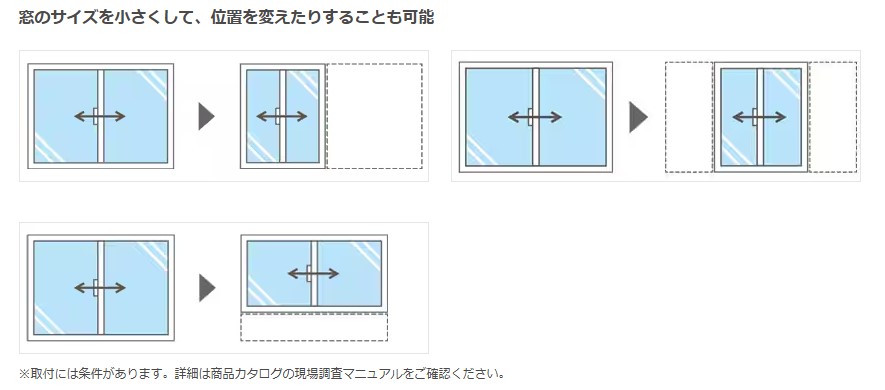 窓のサイズを小さくして、位置を変えたりすることも可能

※取付には条件があります。詳細は商品カタログの現場調査マニュアルをご確認ください。