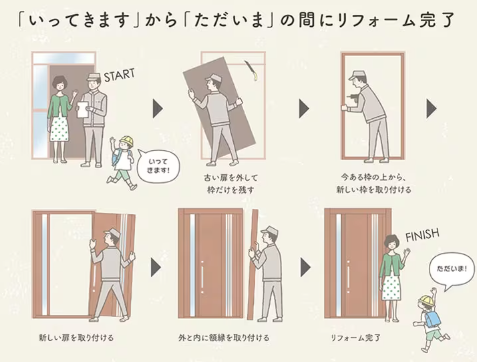 「いってきます」から「ただいま」の間にリフォーム完了

START

いってきます!

古い扉を外して枠だけを残す

今ある枠の上から、新しい枠を取り付ける

新しい扉を取り付ける

外と内に額縁を取り付ける

FINISH

ただいま!

リフォーム完了