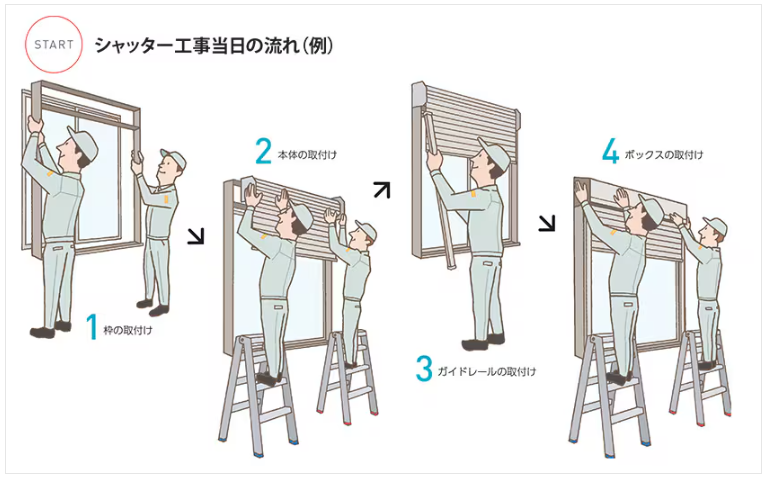 START

シャッター工事当日の流れ（例）

1 枠の取付け

2 本体の取付け

3 ガイドレールの取付け

4 ボックスの取付け