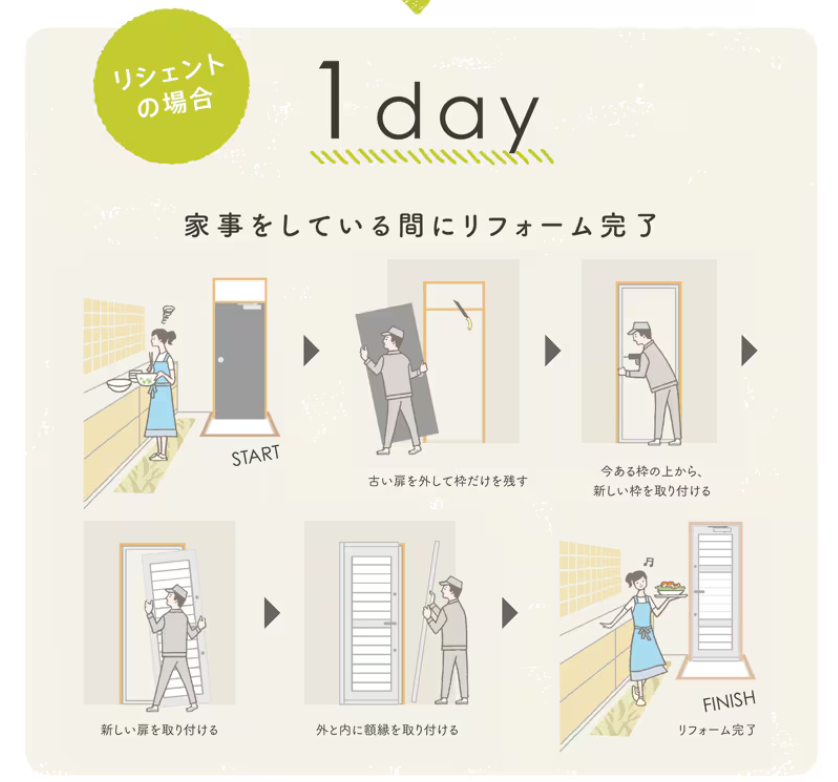 リシェントの場合

1day

家事をしている間にリフォーム完了

START

古い扉を外して枠だけを残す

今ある枠の上から、新しい枠を取り付ける

新しい扉を取り付ける

外と内に額縁を取り付ける

FINISH

リフォーム完了