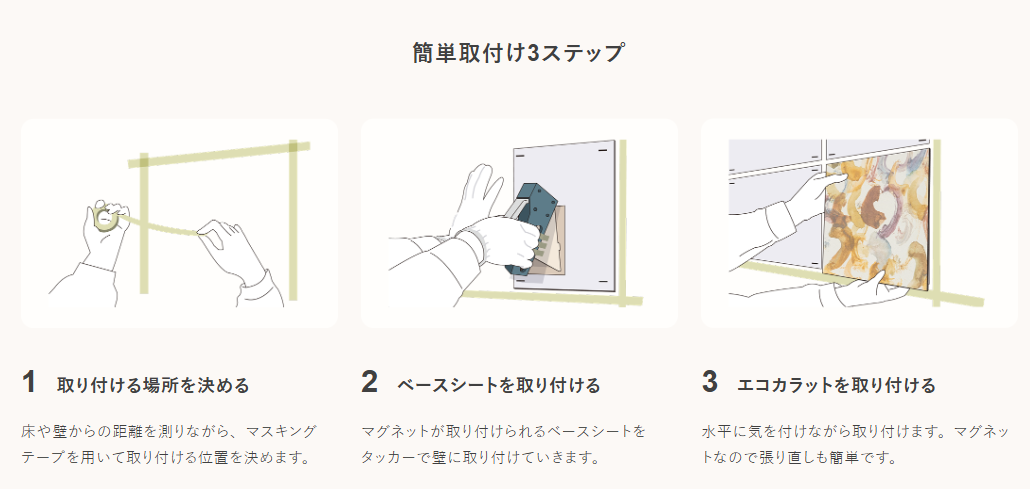 簡単取付け3ステップ

1 取り付ける場所を決める

床や壁からの距離を測りながら、マスキングテープを用いて取り付ける位置を決めます。

2 ベースシートを取り付ける

マグネットが取り付けられるベースシートをタッカーで壁に取り付けていきます。

3 エコカラットを取り付ける

水平に気を付けながら取り付けます。マグネットなので張り直しも簡単です。