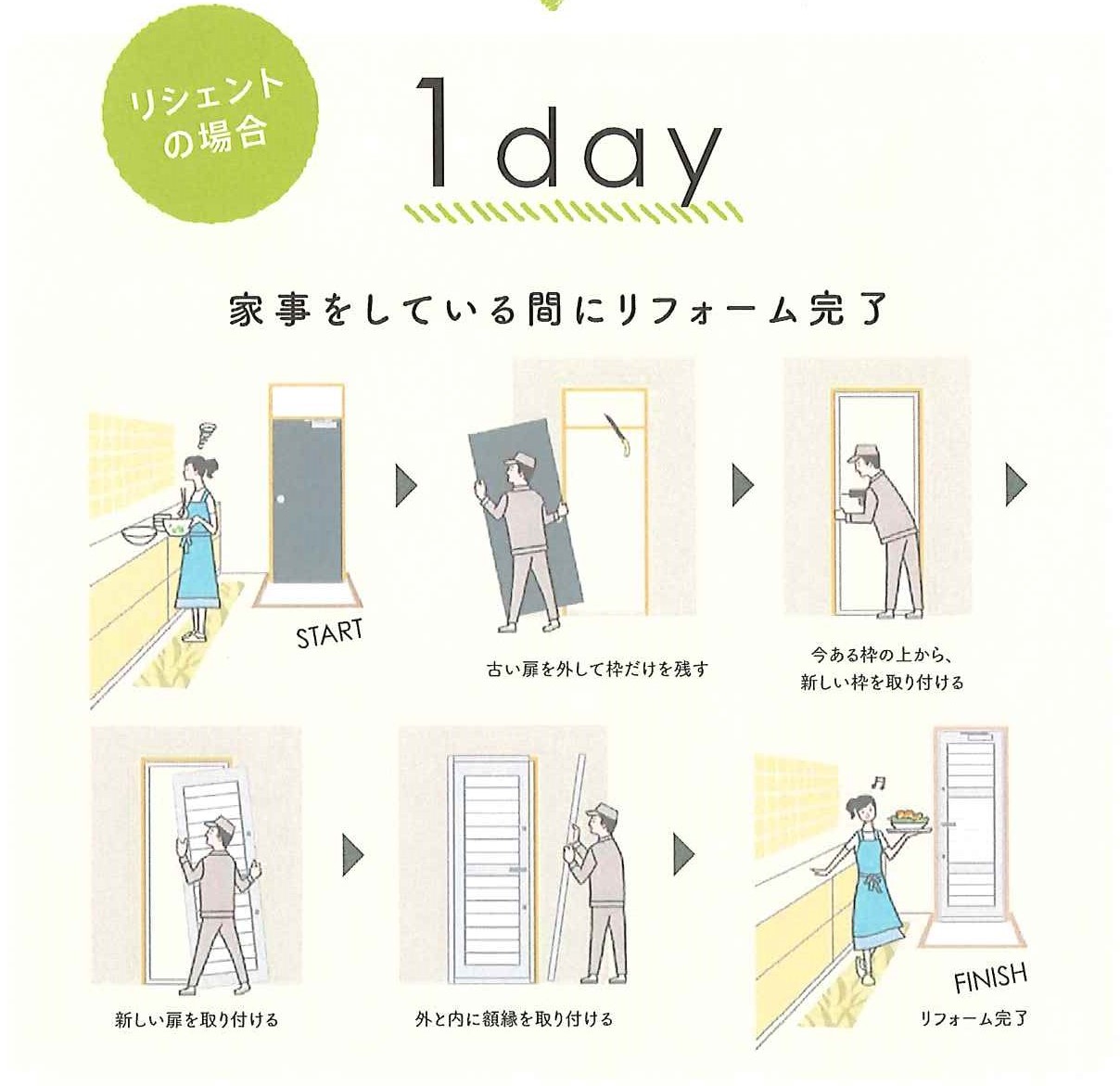 リシェントの場合

1day

家事をしている間にリフォーム完了

START

古い扉を外して枠だけを残す

今ある枠の上から、新しい枠を取り付ける

新しい扉を取り付ける

外と内に額縁を取り付ける

FINISH

リフォーム完了