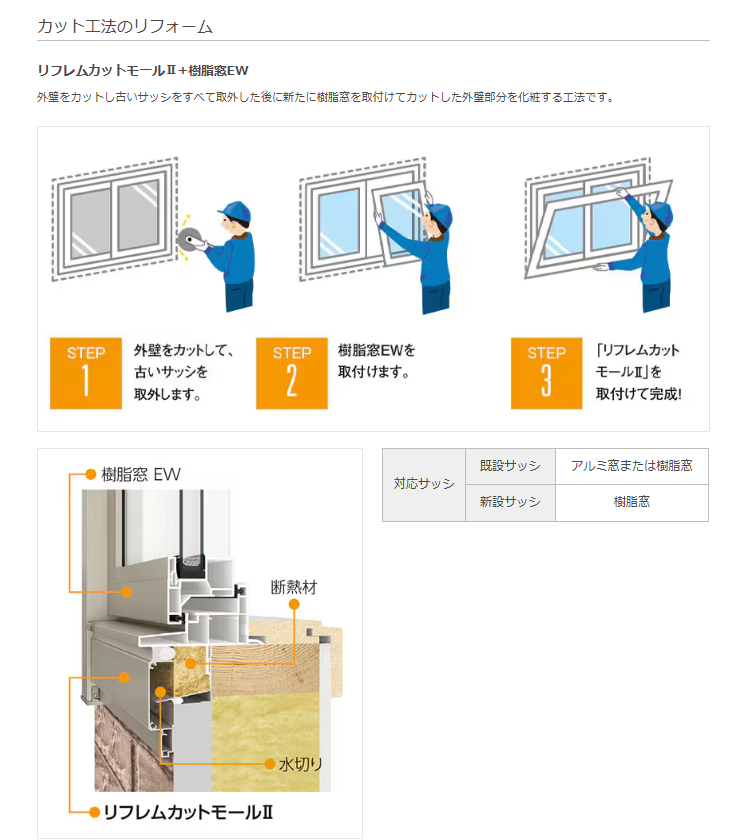 カット工法のリフォーム

リフレムカットモールⅡ＋樹脂窓EW

外壁をカットし古いサッシをすべて取外した後に新たに樹脂窓を取付けてカットした外壁部分を化粧する工法です。

STEP 1 外壁をカットして、古いサッシを取外します。

STEP 2 樹脂窓EWを取付けます。

STEP 3 「リフレムカットモールⅡ」を取付けて完成!

樹脂窓 EW

断熱材

水切り

リフレムカットモールⅡ

| 対応サッシ | 既設サッシ | アルミ窓または樹脂窓 |
|---|---|---|
| 対応サッシ | 新設サッシ | 樹脂窓 |