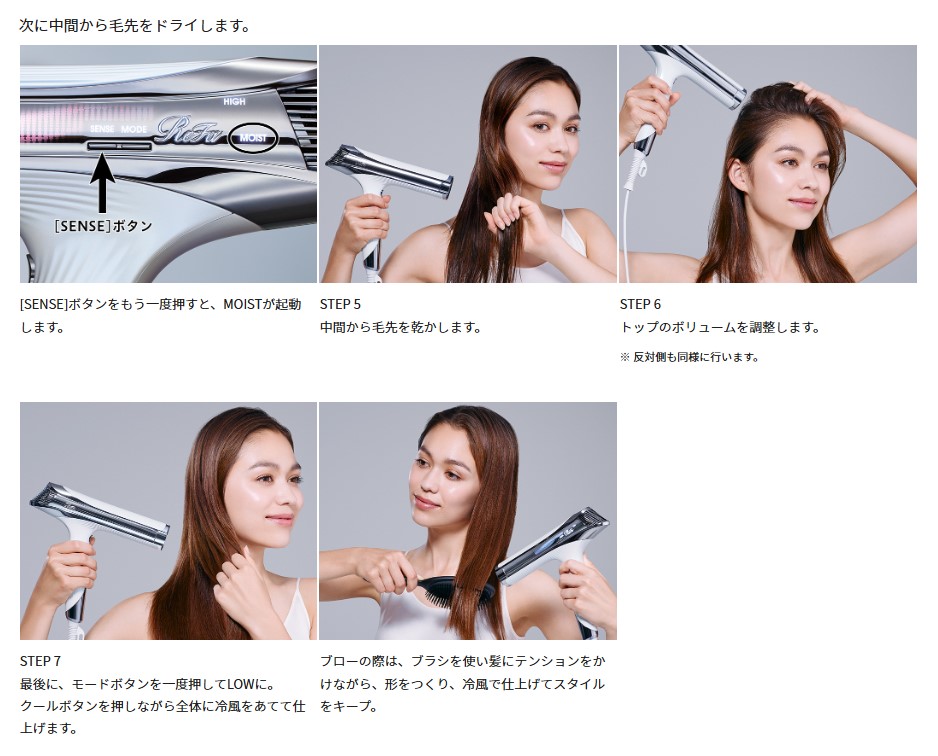 次に中間から毛先をドライします。

HIGH
SENSE MODE
ReFa
MOIST
[SENSE]ボタン

[SENSE]ボタンをもう一度押すと、MOISTが起動します。

STEP 5
中間から毛先を乾かします。

STEP 6
トップのボリュームを調整します。
※ 反対側も同様に行います。

STEP 7
最後に、モードボタンを一度押してLOWに。
クールボタンを押しながら全体に冷風をあてて仕上げます。

ブローの際は、ブラシを使い髪にテンションをかけながら、形をつくり、冷風で仕上げてスタイルをキープ。