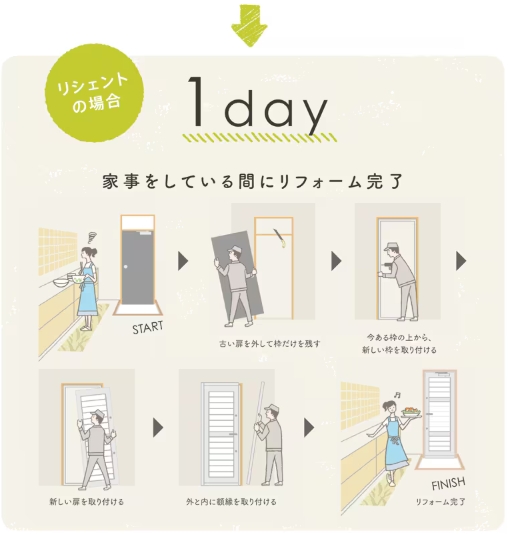 リシェントの場合

1day

家事をしている間にリフォーム完了

START

古い扉を外して枠だけを残す

今ある枠の上から、新しい枠を取り付ける

新しい扉を取り付ける

外と内に額縁を取り付ける

FINISH

リフォーム完了