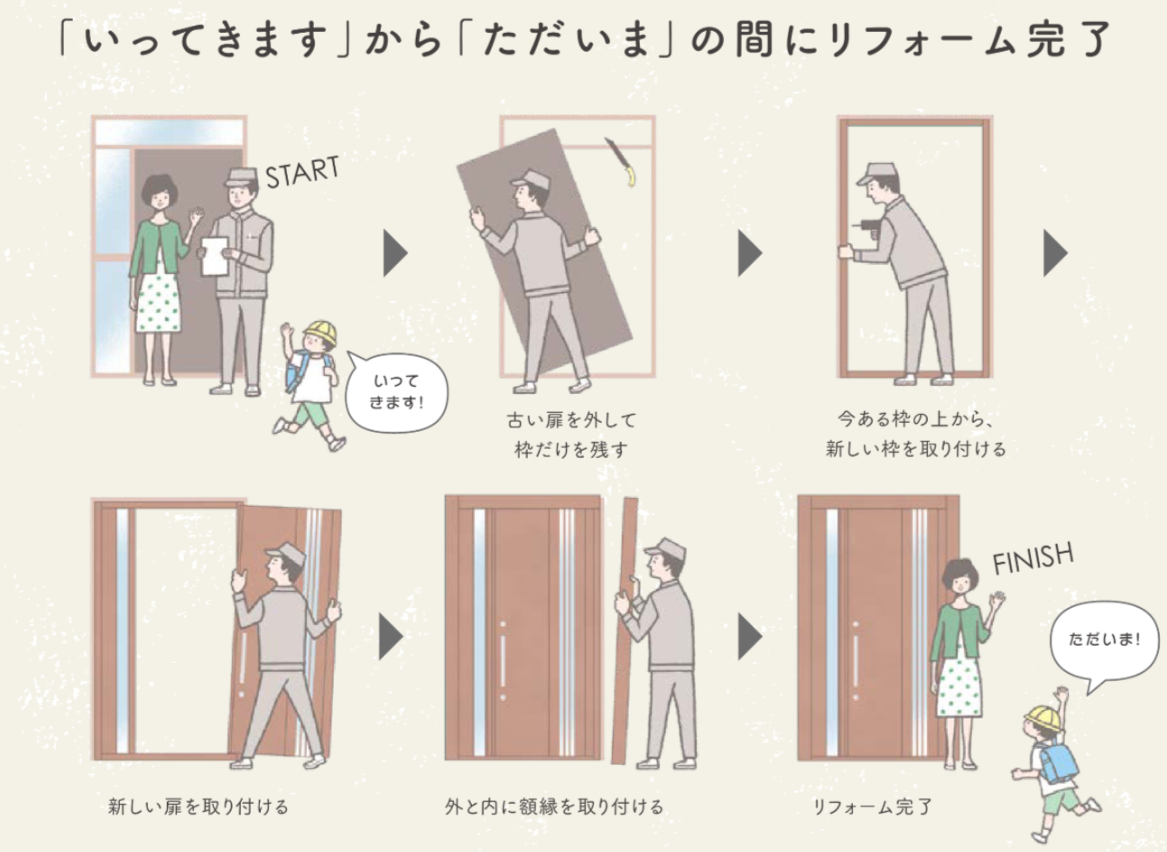 「いってきます」から「ただいま」の間にリフォーム完了

START

いってきます!

古い扉を外して枠だけを残す

今ある枠の上から、新しい枠を取り付ける

新しい扉を取り付ける

外と内に額縁を取り付ける

FINISH

ただいま!

リフォーム完了