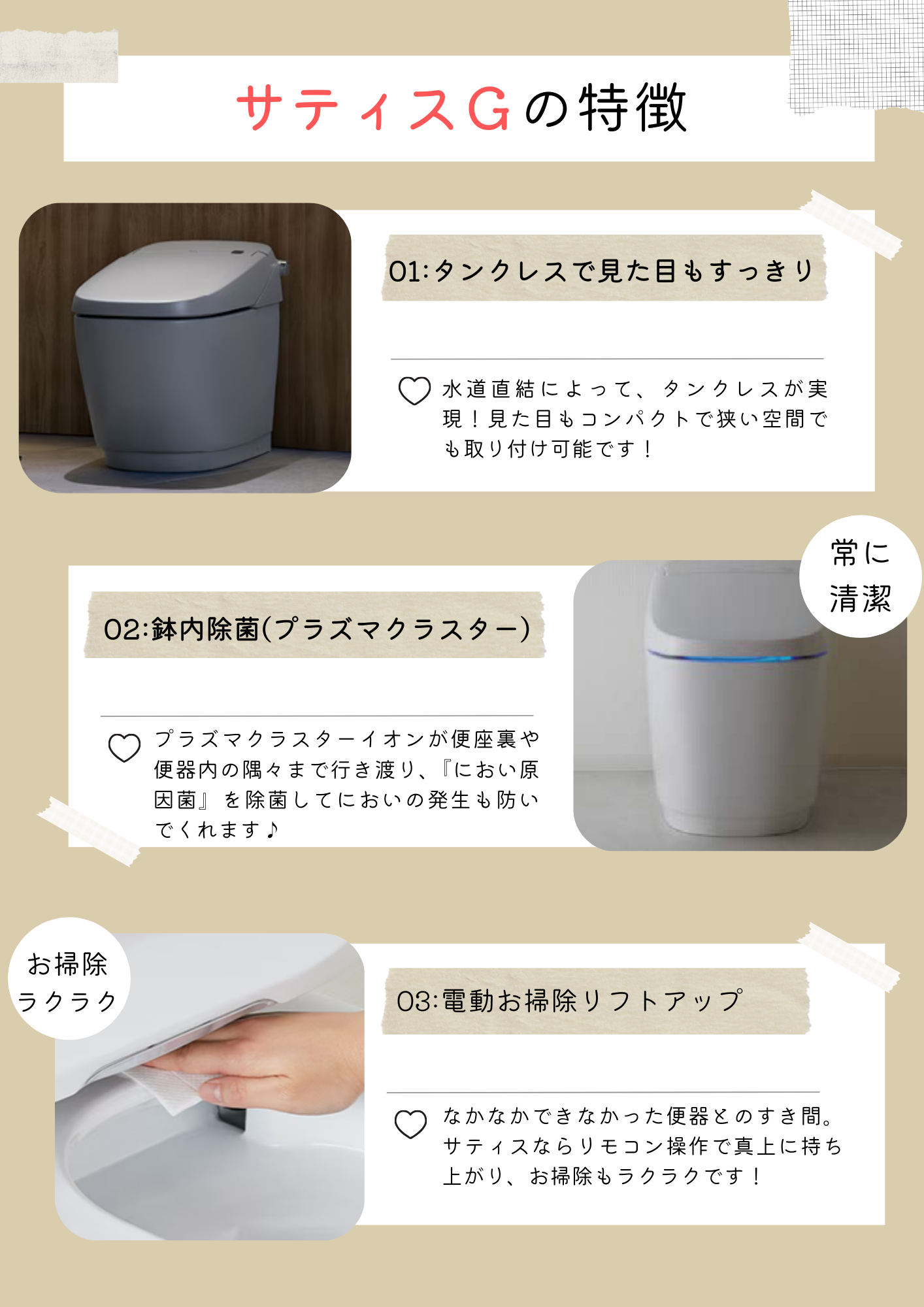 サティスGの特徴

01:タンクレスで見た目もすっきり

水道直結によって、タンクレスが実現！見た目もコンパクトで狭い空間でも取り付け可能です！

常に清潔

02:鉢内除菌(プラズマクラスター)

プラズマクラスターイオンが便座裏や便器内の隅々まで行き渡り、『におい原因菌』を除菌してにおいの発生も防いでくれます♪

お掃除ラクラク

03:電動お掃除リフトアップ

なかなかできなかった便器とのすき間。サティスならリモコン操作で真上に持ち上がり、お掃除もラクラクです！