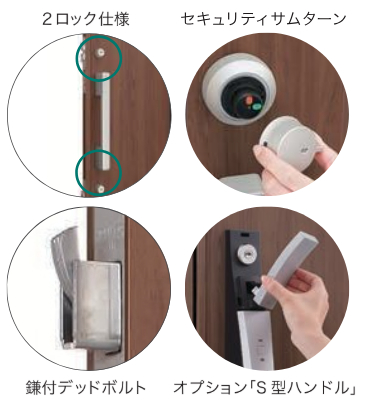 ２ロック仕様

セキュリティサムターン

鎌付デッドボルト

オプション「S 型ハンドル」